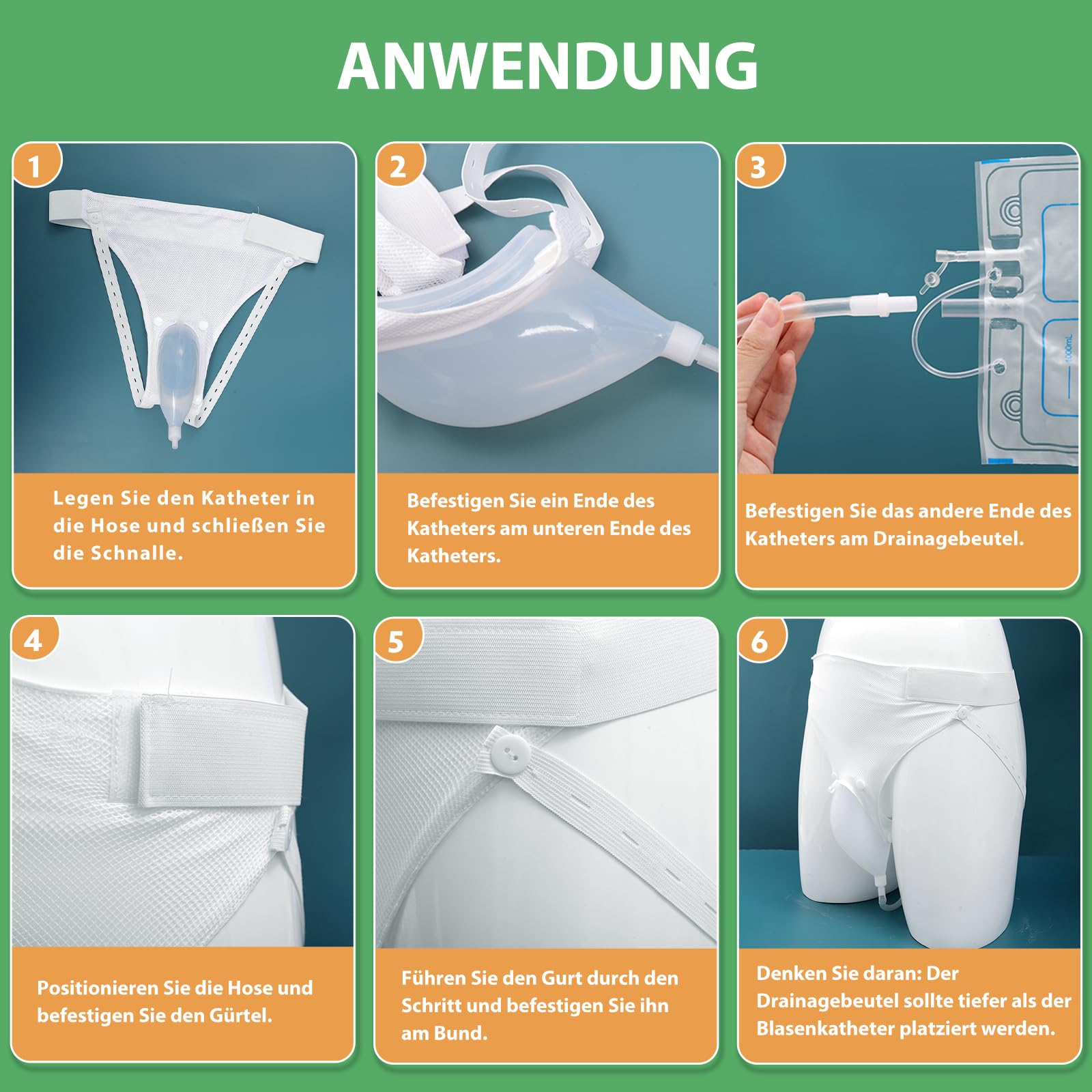 ANWENDUNG

1

Legen Sie den Katheter in die Hose und schließen Sie die Schnalle.

2

Befestigen Sie ein Ende des Katheters am unteren Ende des Katheters.

3

1000mL

Befestigen Sie das andere Ende des Katheters am Drainagebeutel.

4

Positionieren Sie die Hose und befestigen Sie den Gürtel.

5

Führen Sie den Gurt durch den Schritt und befestigen Sie ihn am Bund.

6

Denken Sie daran: Der Drainagebeutel sollte tiefer als der Blasenkatheter platziert werden.