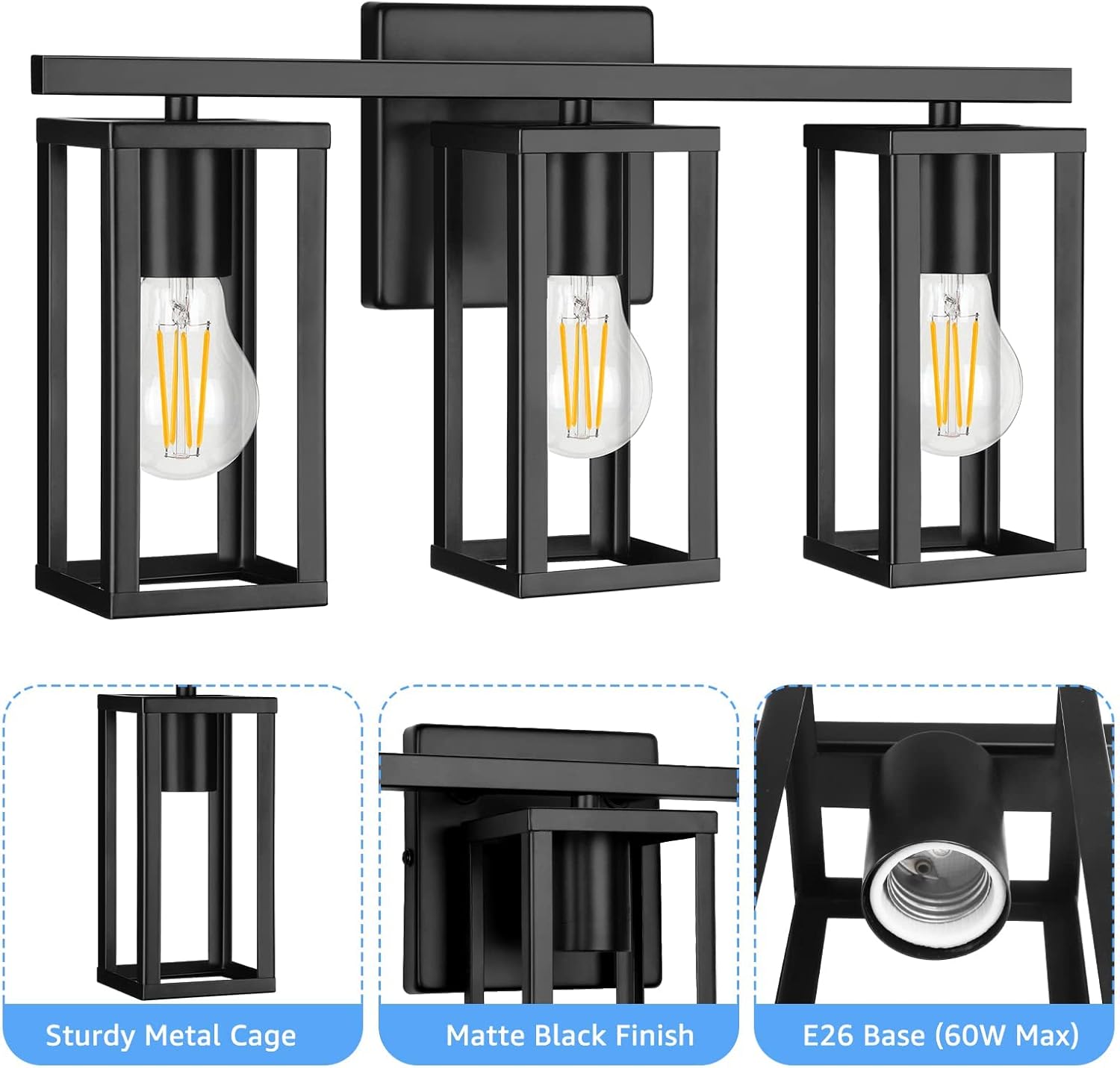 Sturdy Metal Cage

Matte Black Finish

E26 Base (60W Max)