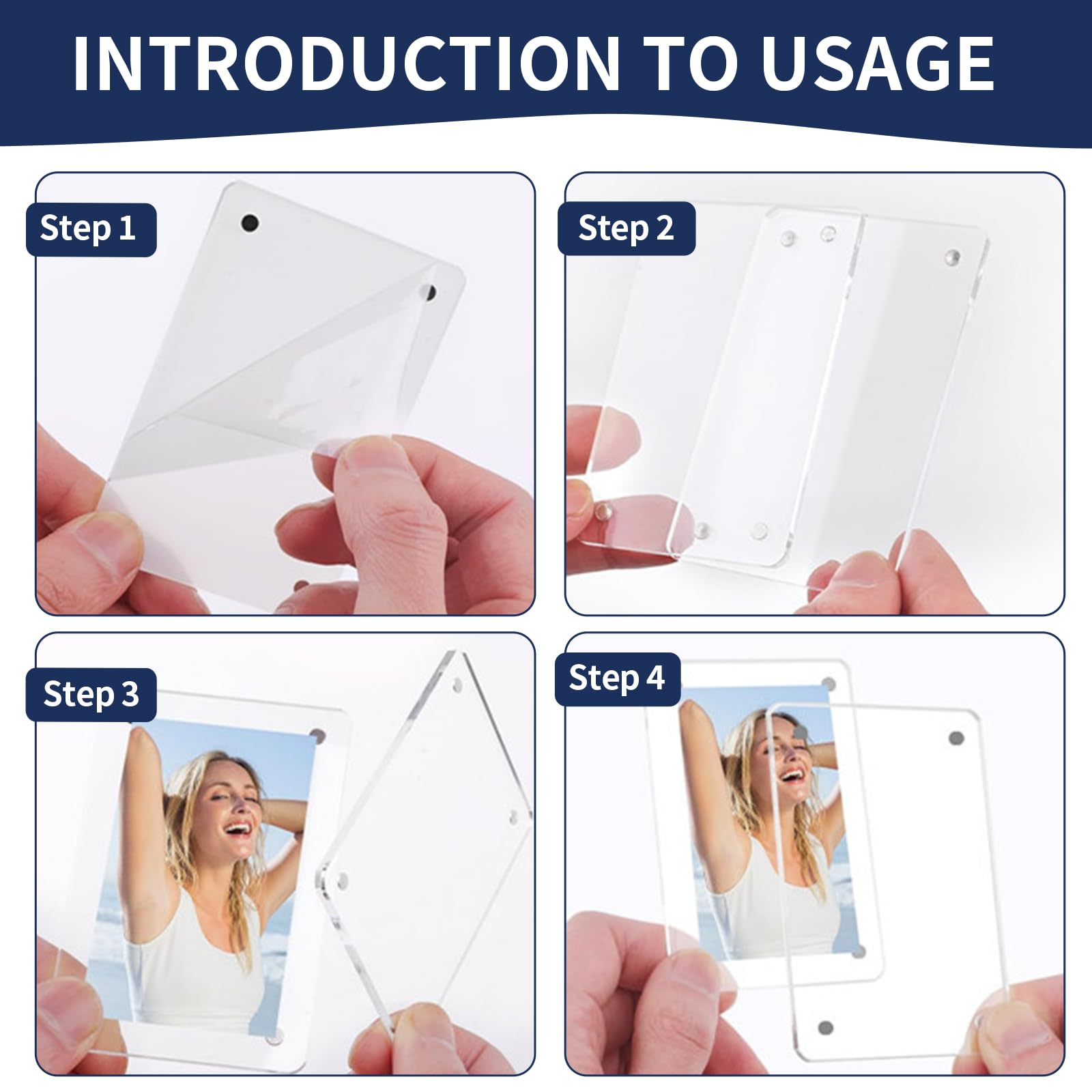 INTRODUCTION TO USAGE

Step 1

Step 2

Step 3

Step 4