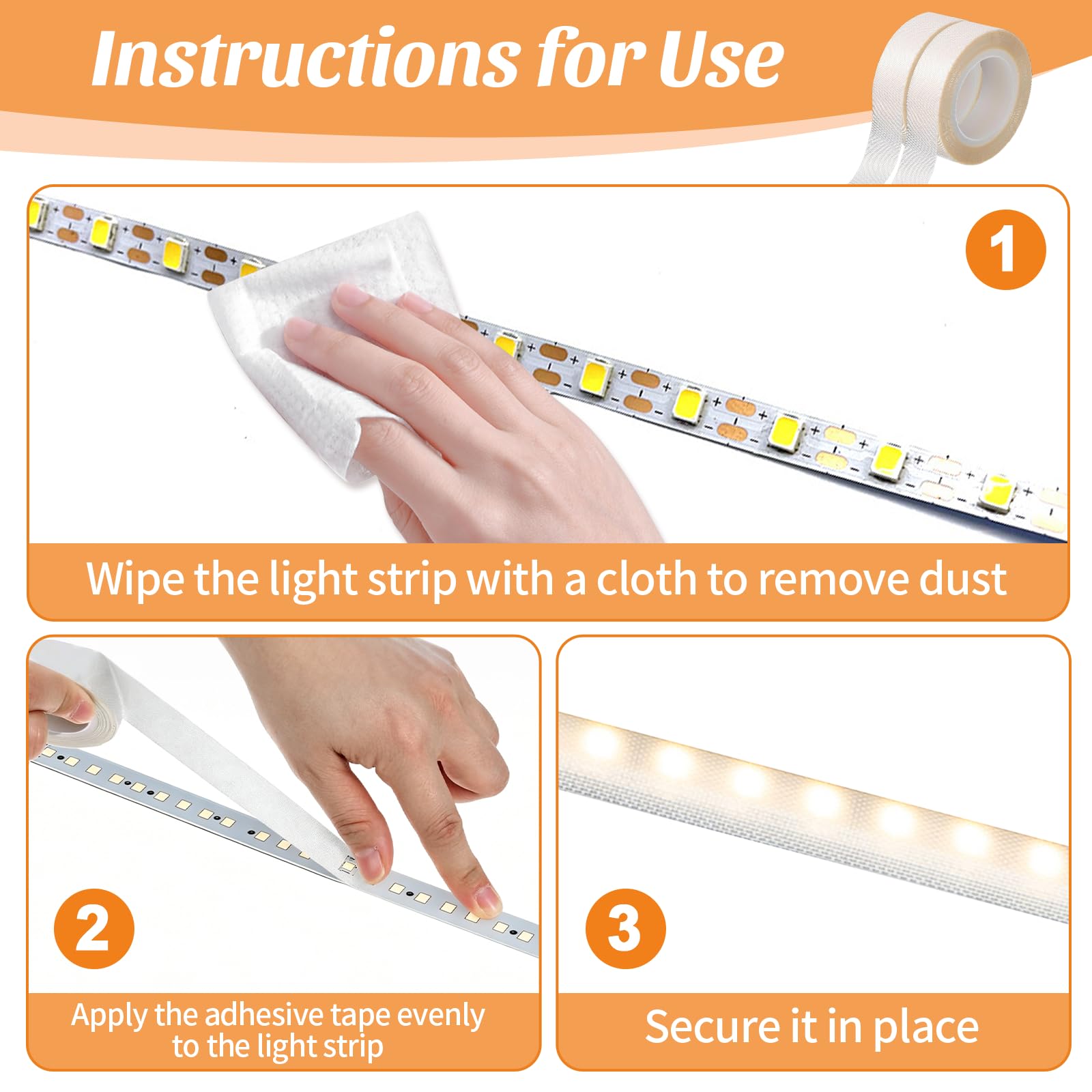 Instructions for Use

1

Wipe the light strip with a cloth to remove dust

2

Apply the adhesive tape evenly to the light strip

3

Secure it in place