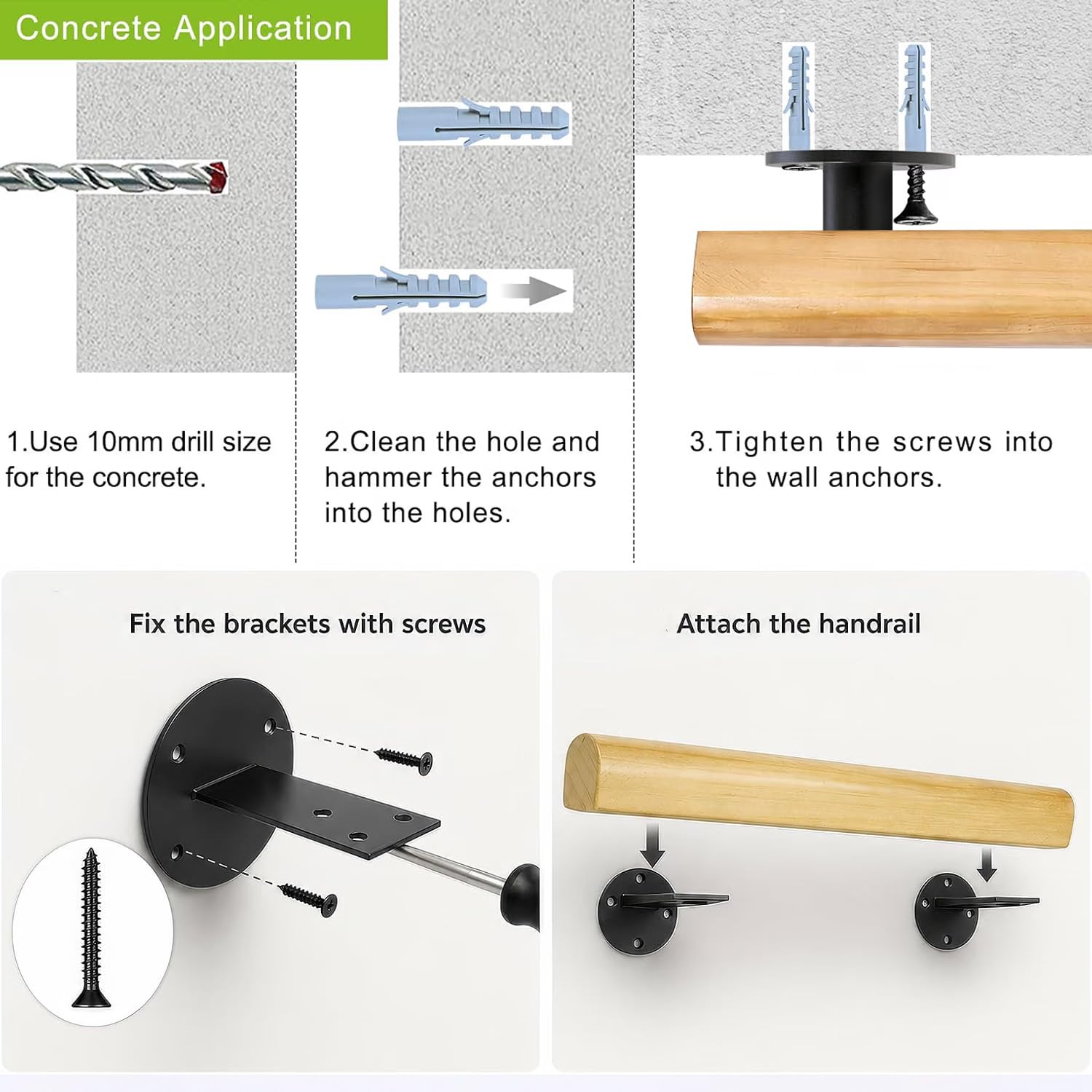 Concrete Application

1.Use 10mm drill size for the concrete.

2.Clean the hole and hammer the anchors into the holes.

3.Tighten the screws into the wall anchors.

Fix the brackets with screws

Attach the handrail