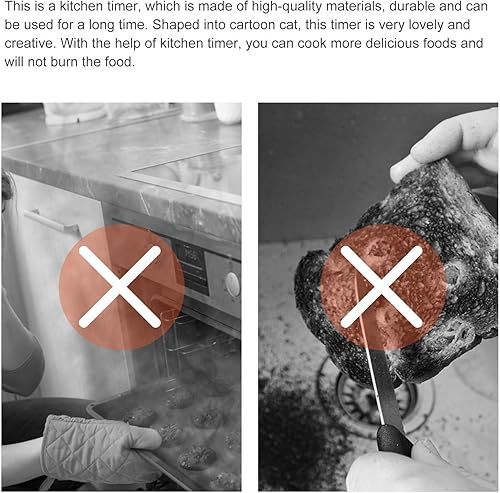 This is a kitchen timer, which is made of high-quality materials, durable and can be used for a long time. Shaped into cartoon cat, this timer is very lovely and creative. With the help of kitchen timer, you can cook more delicious foods and will not burn the food.