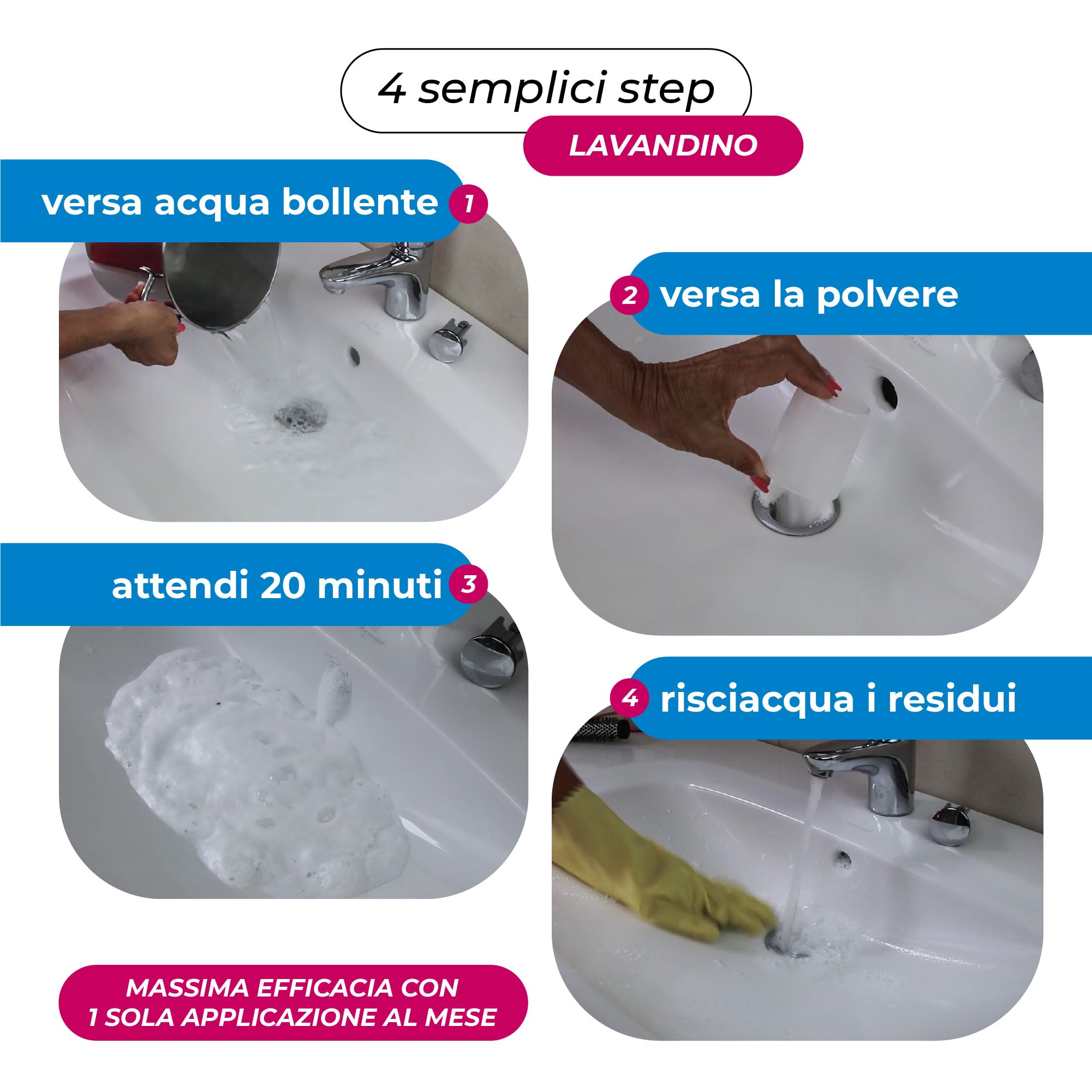 4 semplici step

LAVANDINO

versa acqua bollente 1

2 versa la polvere

attendi 20 minuti 3

4 risciacqua i residui

MASSIMA EFFICACIA CON 1 SOLA APPLICAZIONE AL MESE