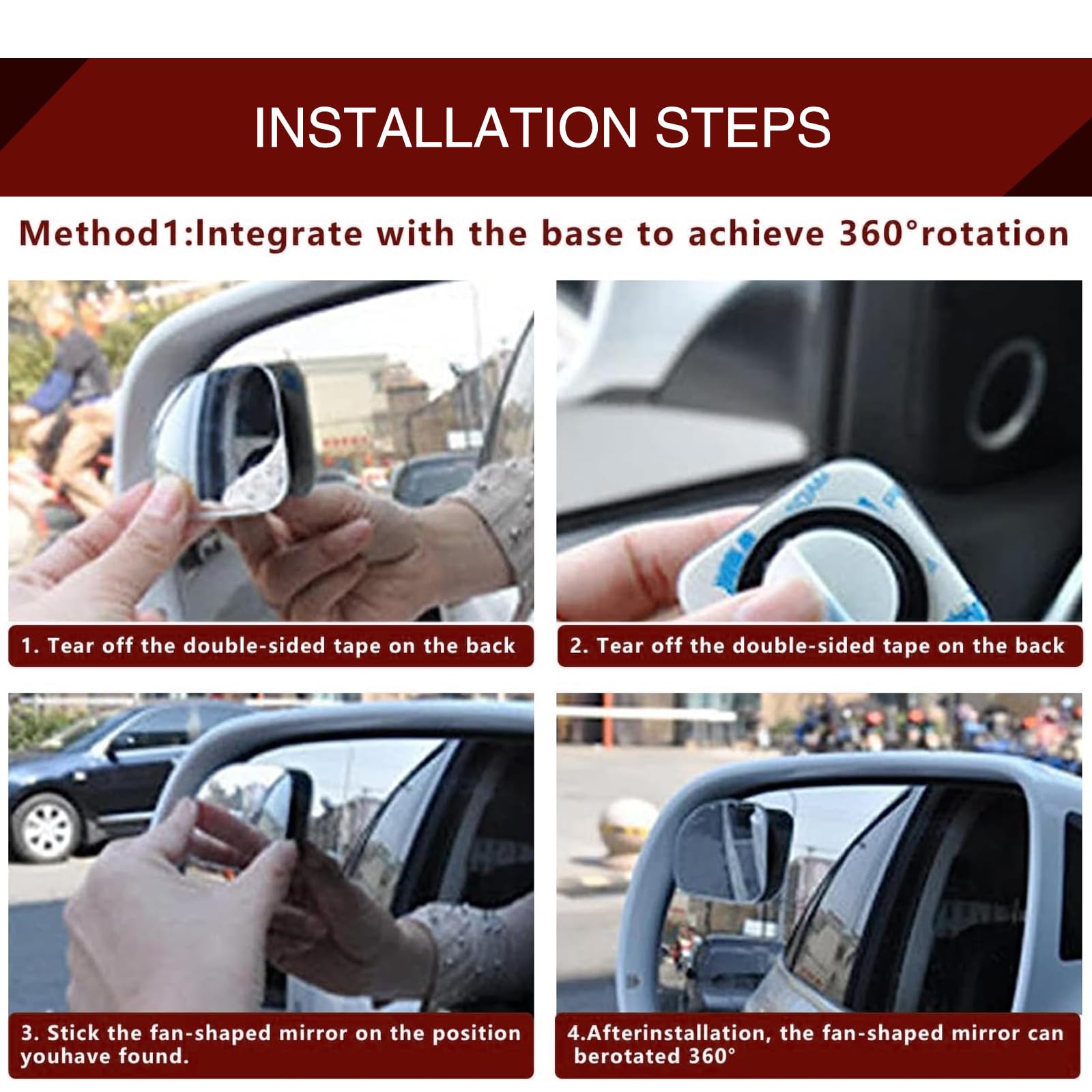 INSTALLATION STEPS

Method1:Integrate with the base to achieve 360°rotation

1. Tear off the double-sided tape on the back

2. Tear off the double-sided tape on the back

3. Stick the fan-shaped mirror on the position youhave found.

4.Afterinstallation, the fan-shaped mirror can berotated 360°