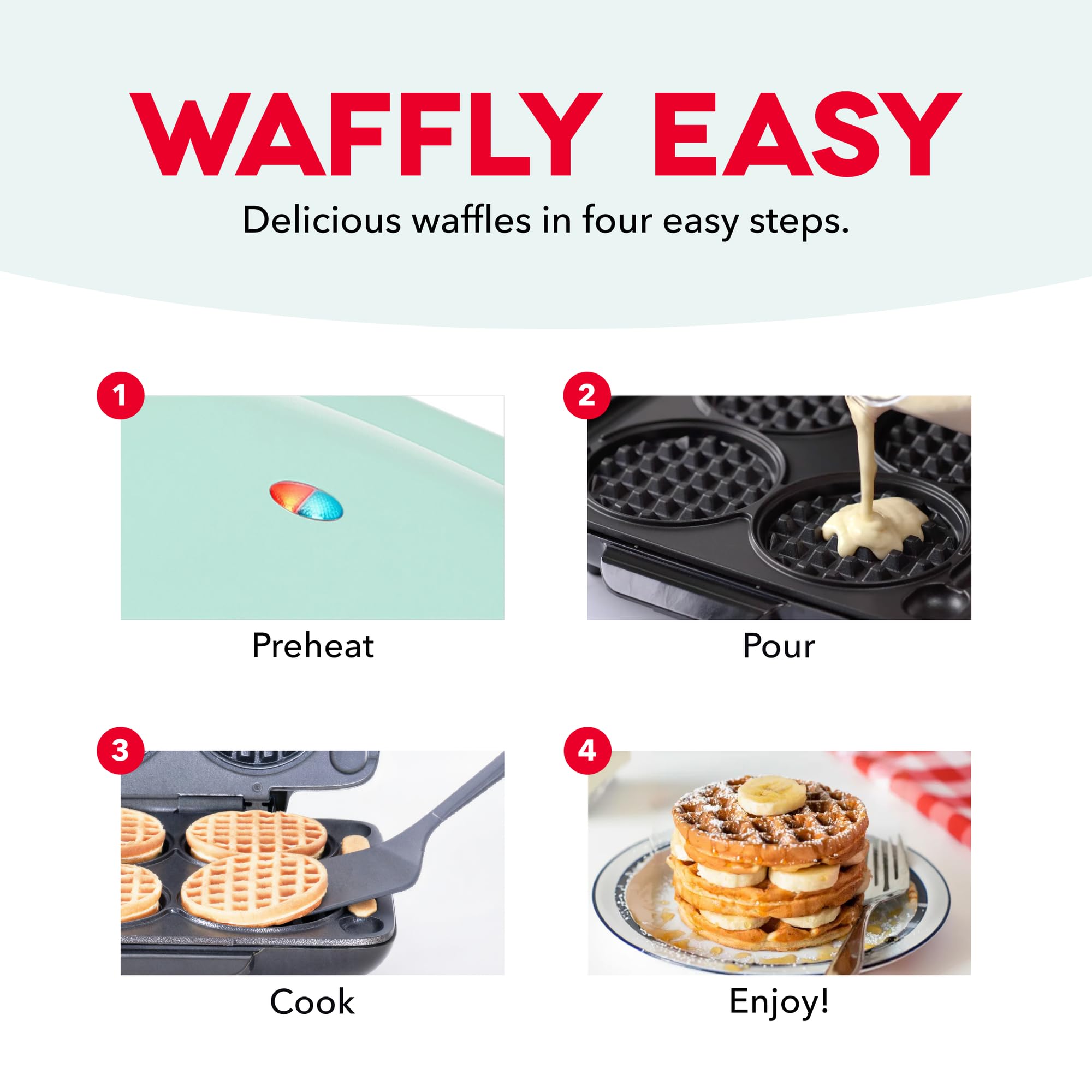 WAFFLY EASY

Delicious waffles in four easy steps.

1

Preheat

2

Pour

3

Cook

4

Enjoy!