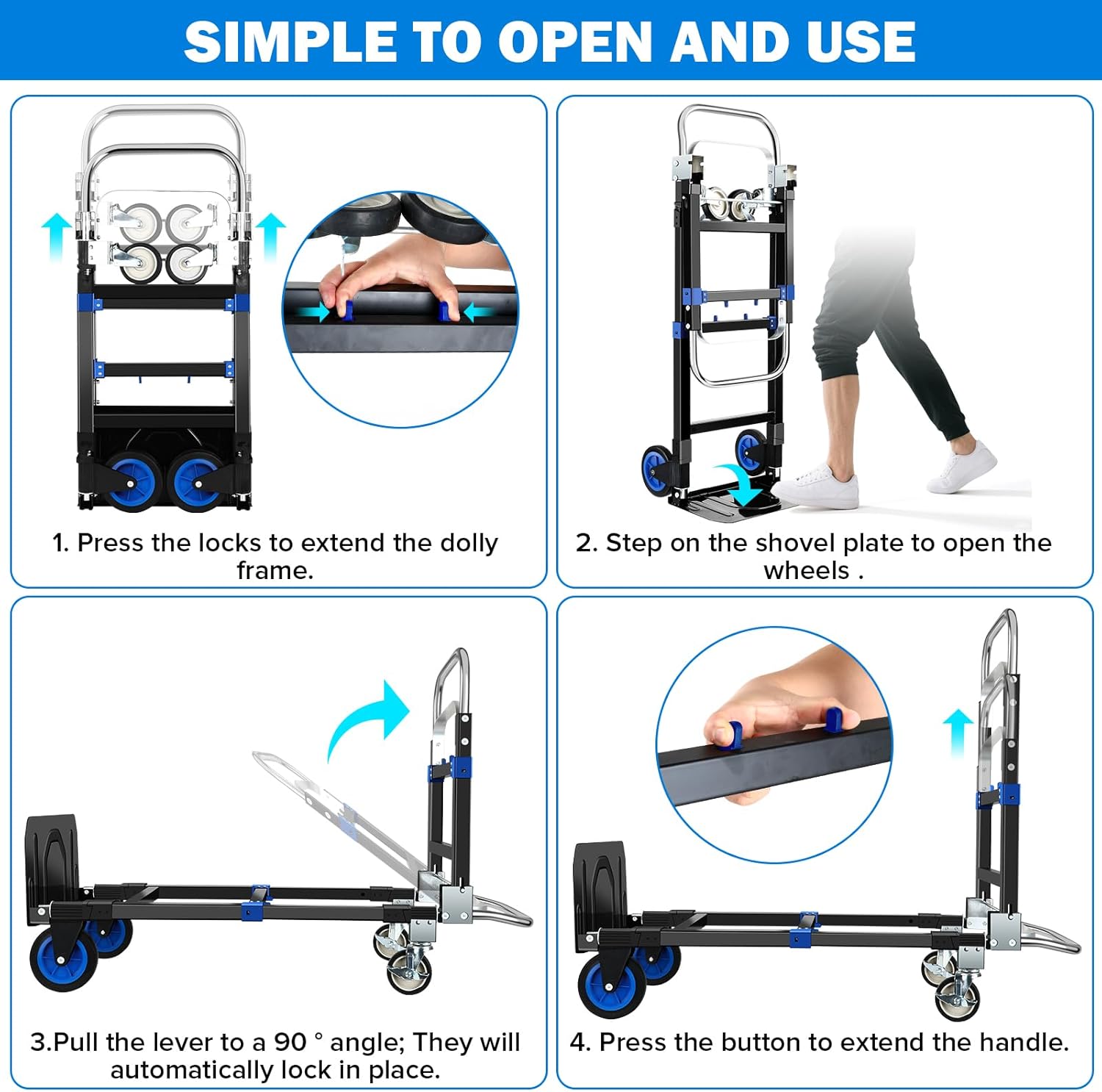 SIMPLE TO OPEN AND USE

1. Press the locks to extend the dolly frame.

2. Step on the shovel plate to open the wheels .

3.Pull the lever to a 90 ° angle; They will automatically lock in place.

4. Press the button to extend the handle.