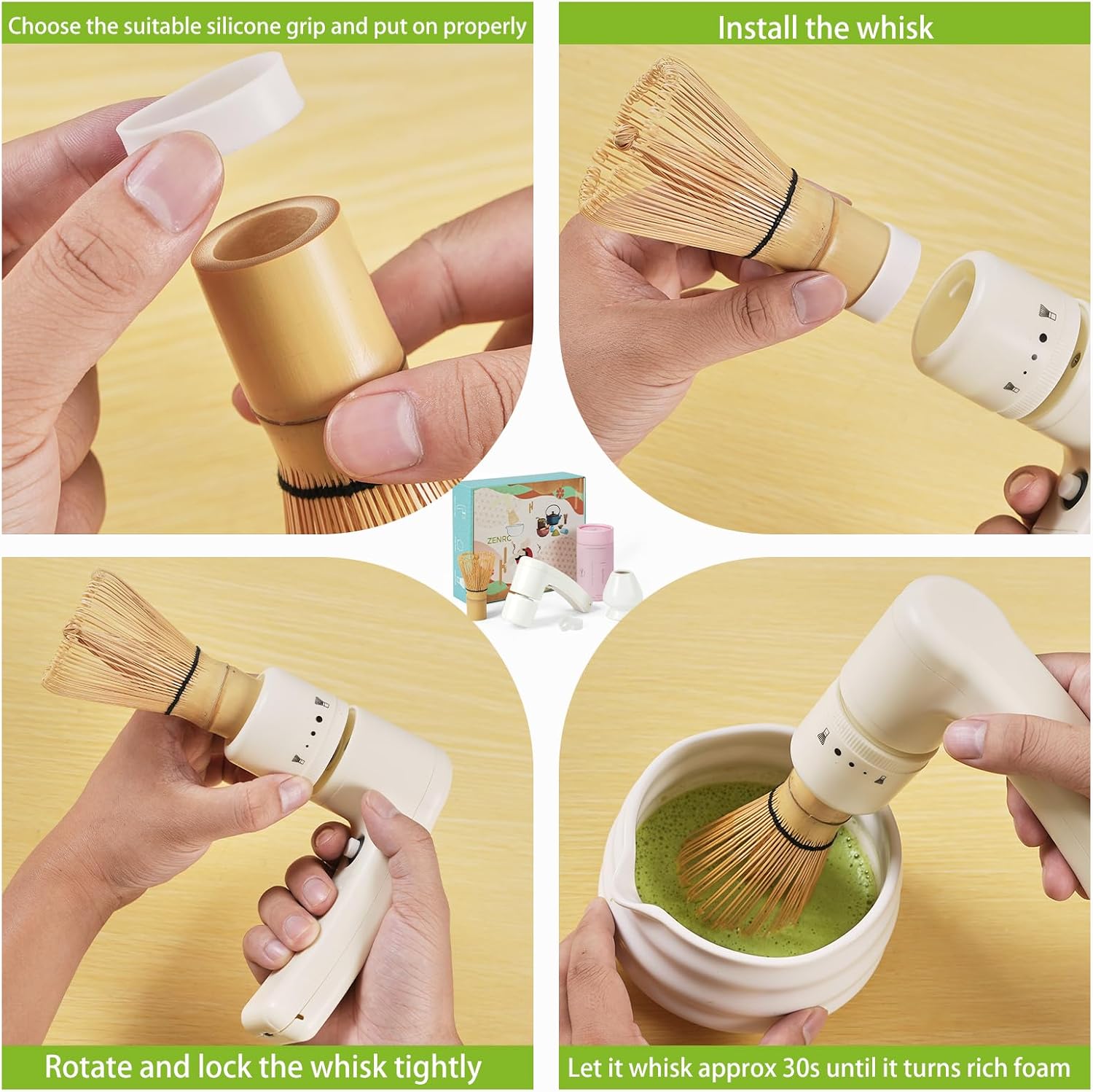 Choose the suitable silicone grip and put on properly

Install the whisk

ZENRO

Rotate and lock the whisk tightly

Let it whisk approx 30s until it turns rich foam