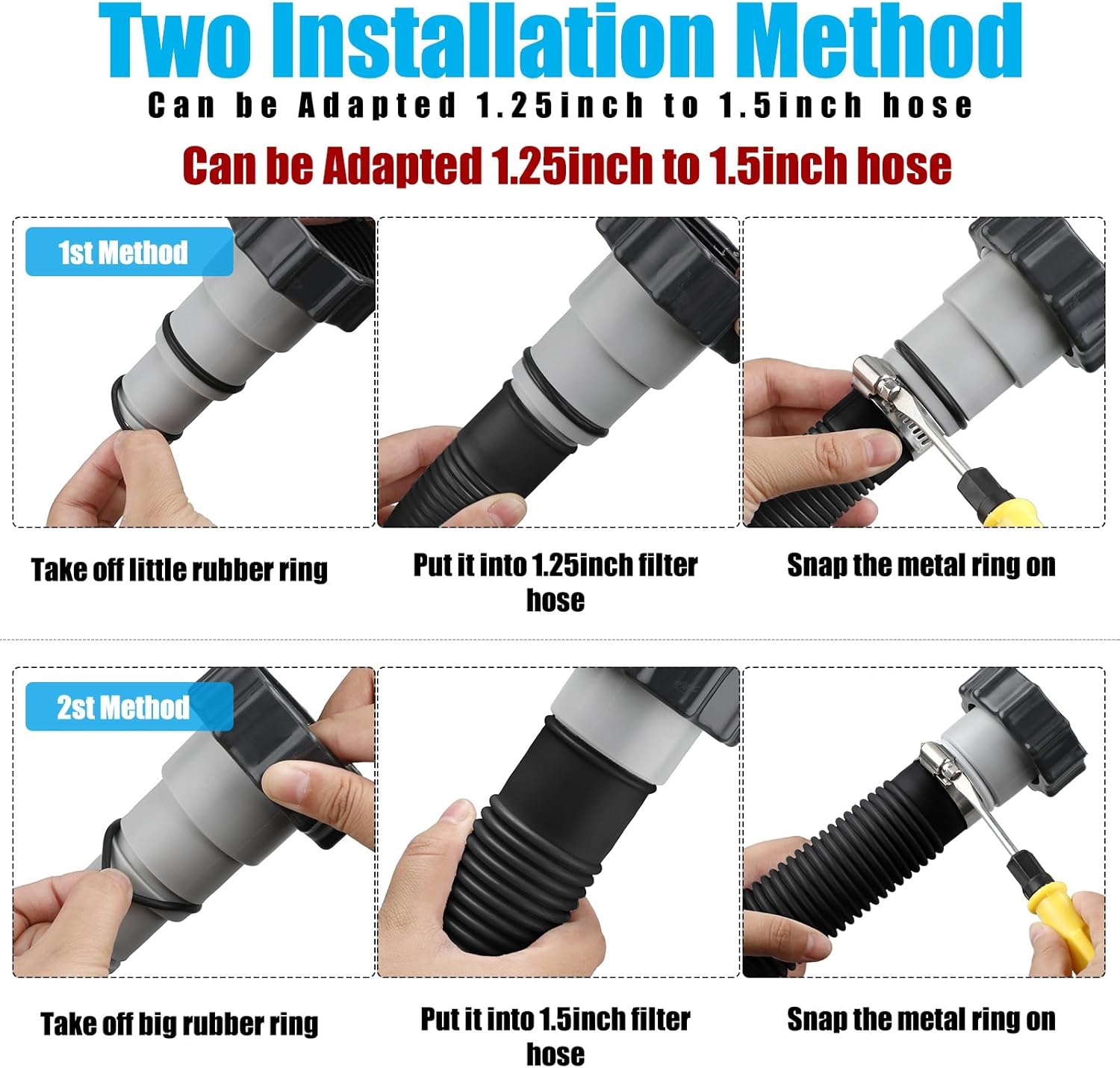 Two Installation Method

Can be Adapted 1.25inch to 1.5inch hose

Can be Adapted 1.25inch to 1.5inch hose

1st Method

Take off little rubber ring

Put it into 1.25inch filter hose

Snap the metal ring on

2st Method

Take off big rubber ring

Put it into 1.5inch filter hose

Snap the metal ring on