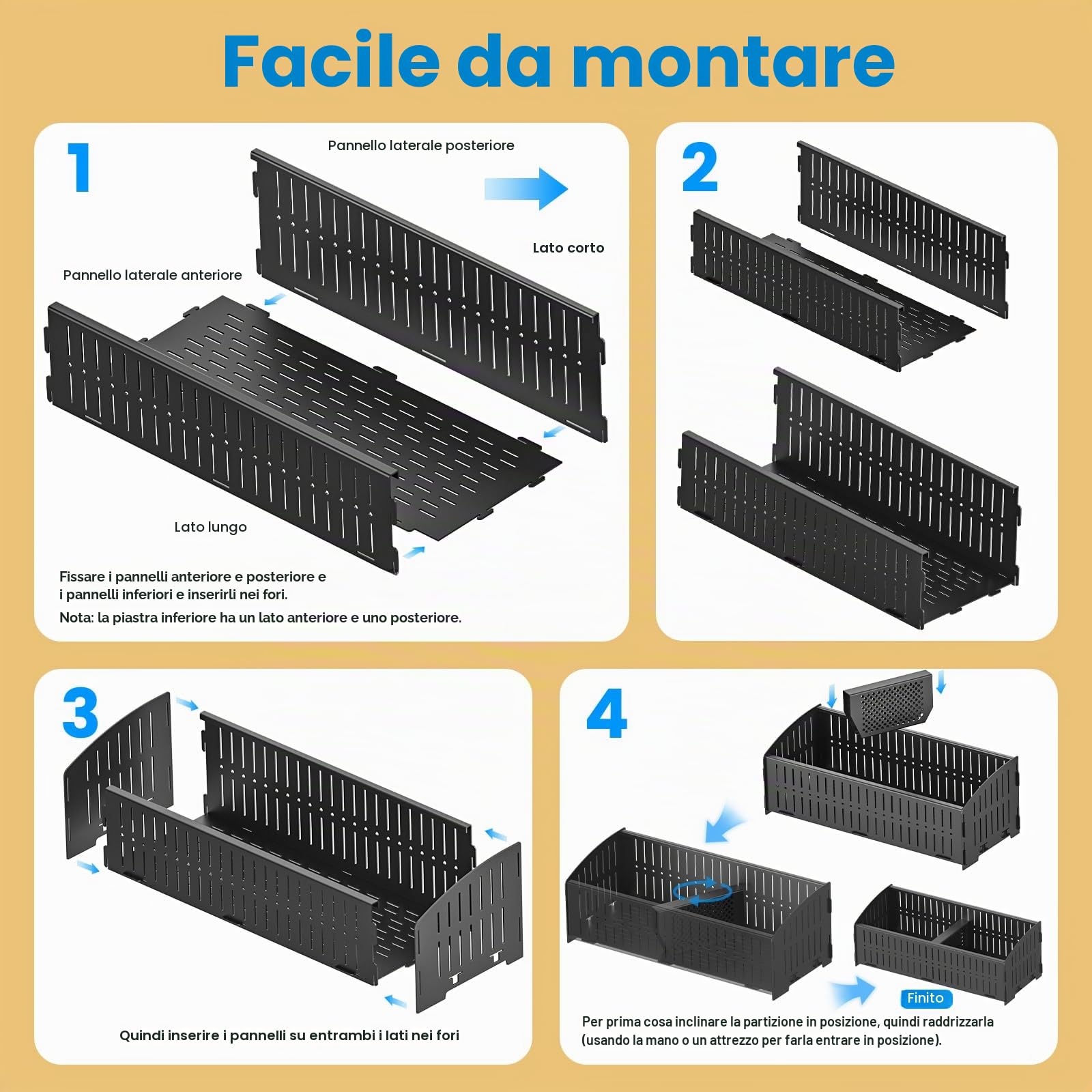 Facile da montare

1

Pannello laterale posteriore

Lato corto

Pannello laterale anteriore

Lato lungo

Fissare i pannelli anteriore e posteriore e i pannelli inferiori e inserirli nei fori.

Nota: la piastra inferiore ha un lato anteriore e uno posteriore.

2

3

Quindi inserire i pannelli su entrambi i lati nei fori

4

Finito

Per prima cosa inclinare la partizione in posizione, quindi raddrizzarla (usando la mano o un attrezzo per farla entrare in posizione).