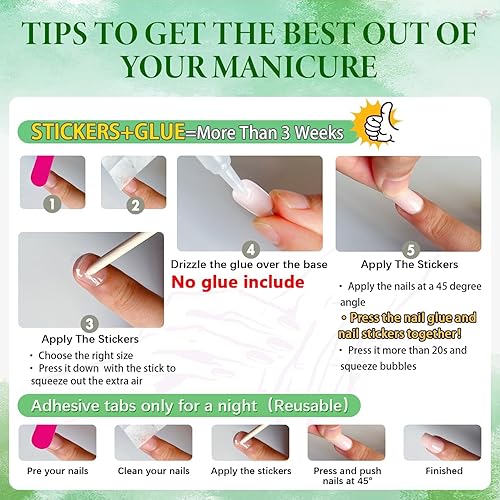 TIPS TO GET THE BEST OUT OF YOUR MANICURE

STICKERS+GLUE=More Than 3 Weeks

1

2

3

Apply The Stickers

• Choose the right size

• Press it down with the stick to squeeze out the extra air

4

Drizzle the glue over the base

No glue include

5

Apply The Stickers

• Apply the nails at a 45 degree angle

• Press the nail glue and nail stickers together!

• Press it more than 20s and squeeze bubbles

Adhesive tabs only for a night (Reusable)

Pre your nails

Clean your nails

Apply the stickers

Press and push nails at 45°

Finished