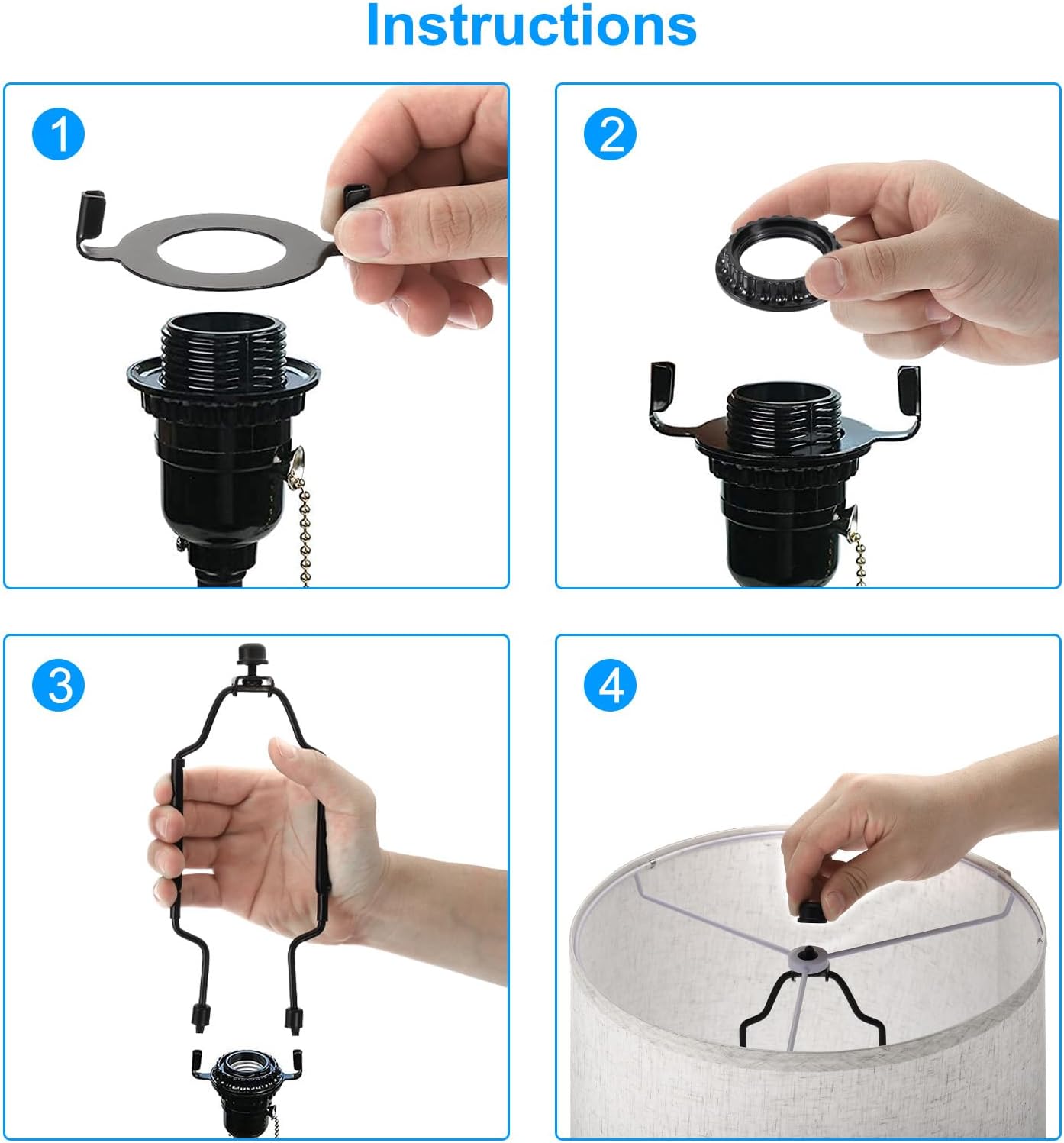 Instructions

1

2

3

4