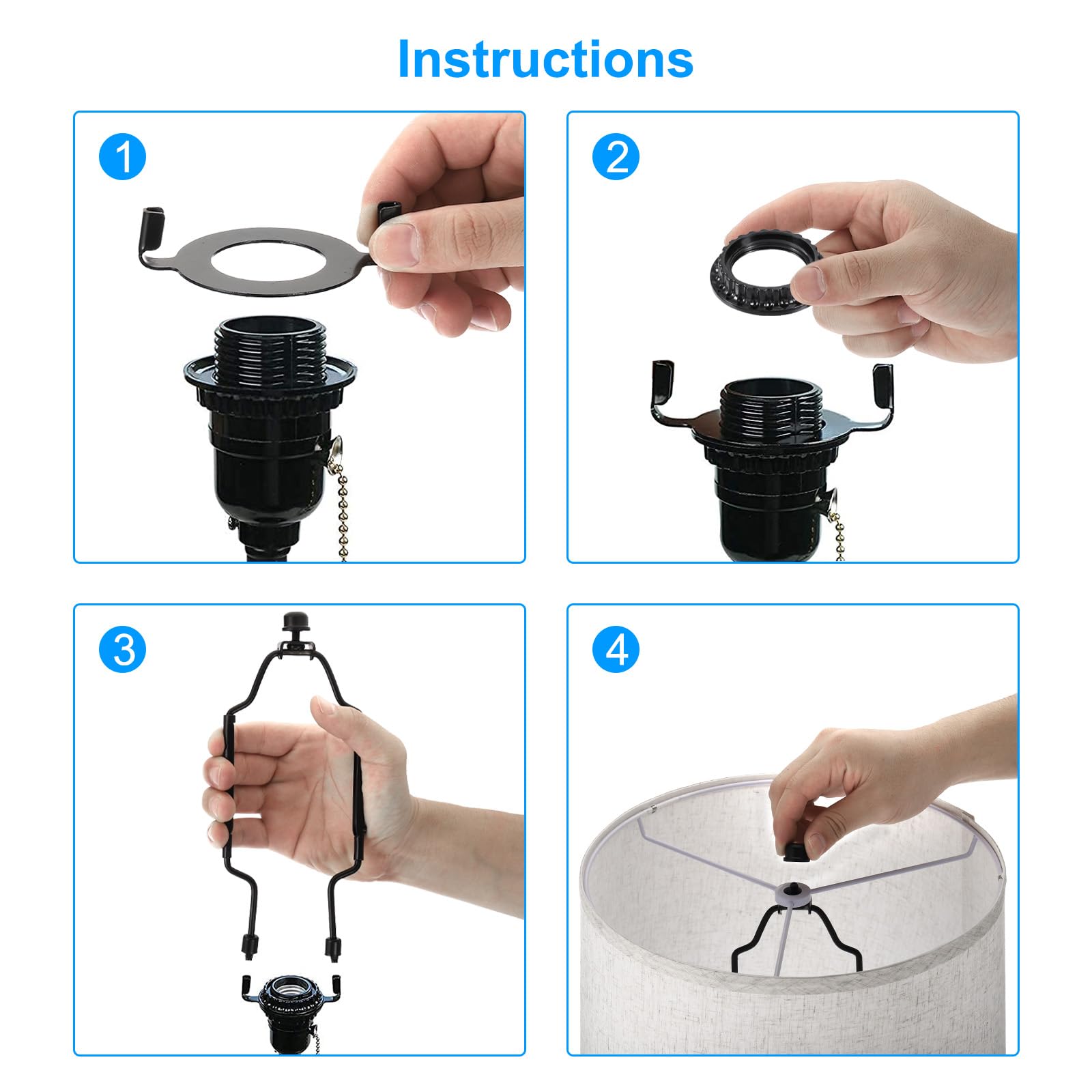 Instructions

1

2

3

4