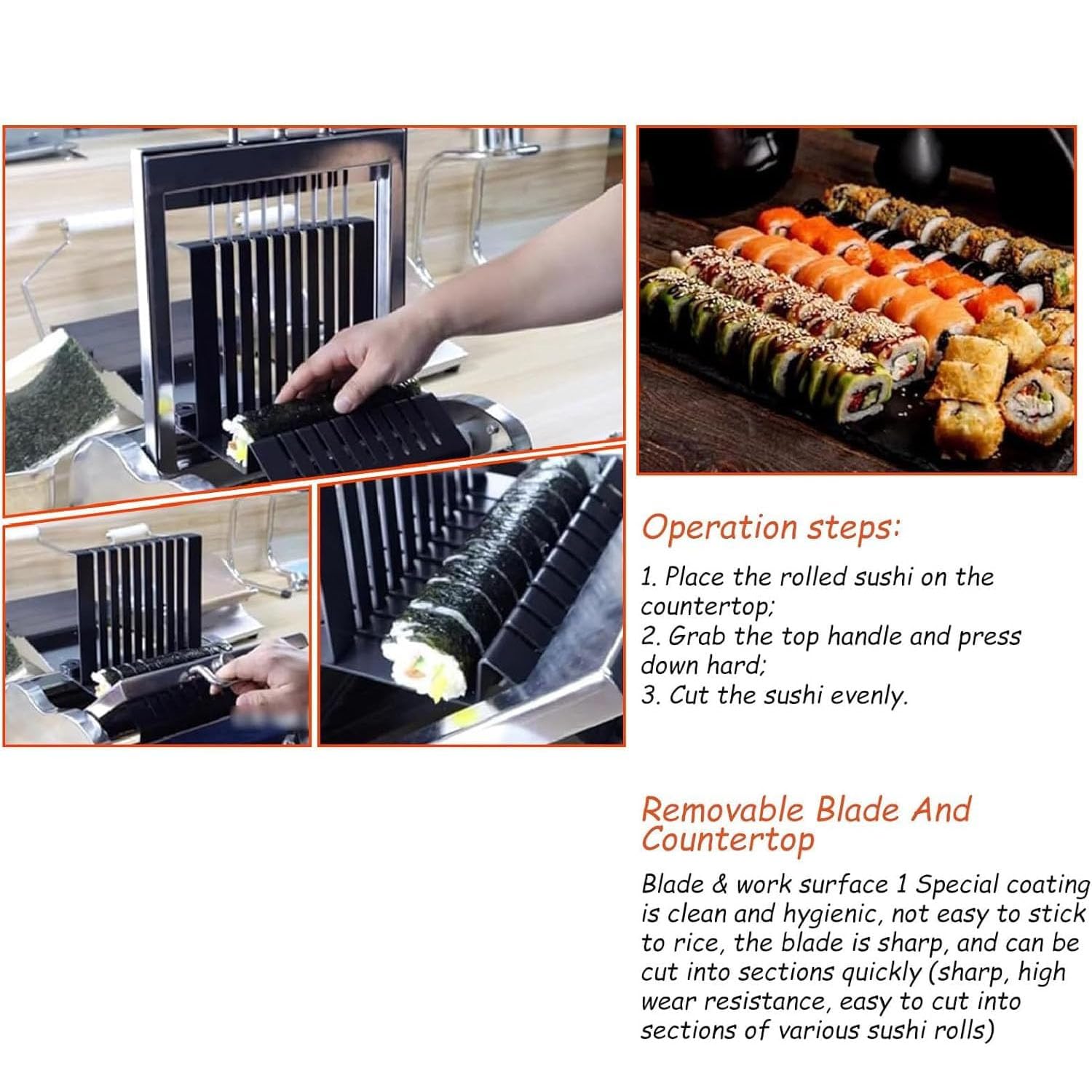 Operation steps:

1. Place the rolled sushi on the countertop;
2. Grab the top handle and press down hard;
3. Cut the sushi evenly.

Removable Blade And Countertop

Blade & work surface 1 Special coating is clean and hygienic, not easy to stick to rice, the blade is sharp, and can be cut into sections quickly (sharp, high wear resistance, easy to cut into sections of various sushi rolls)