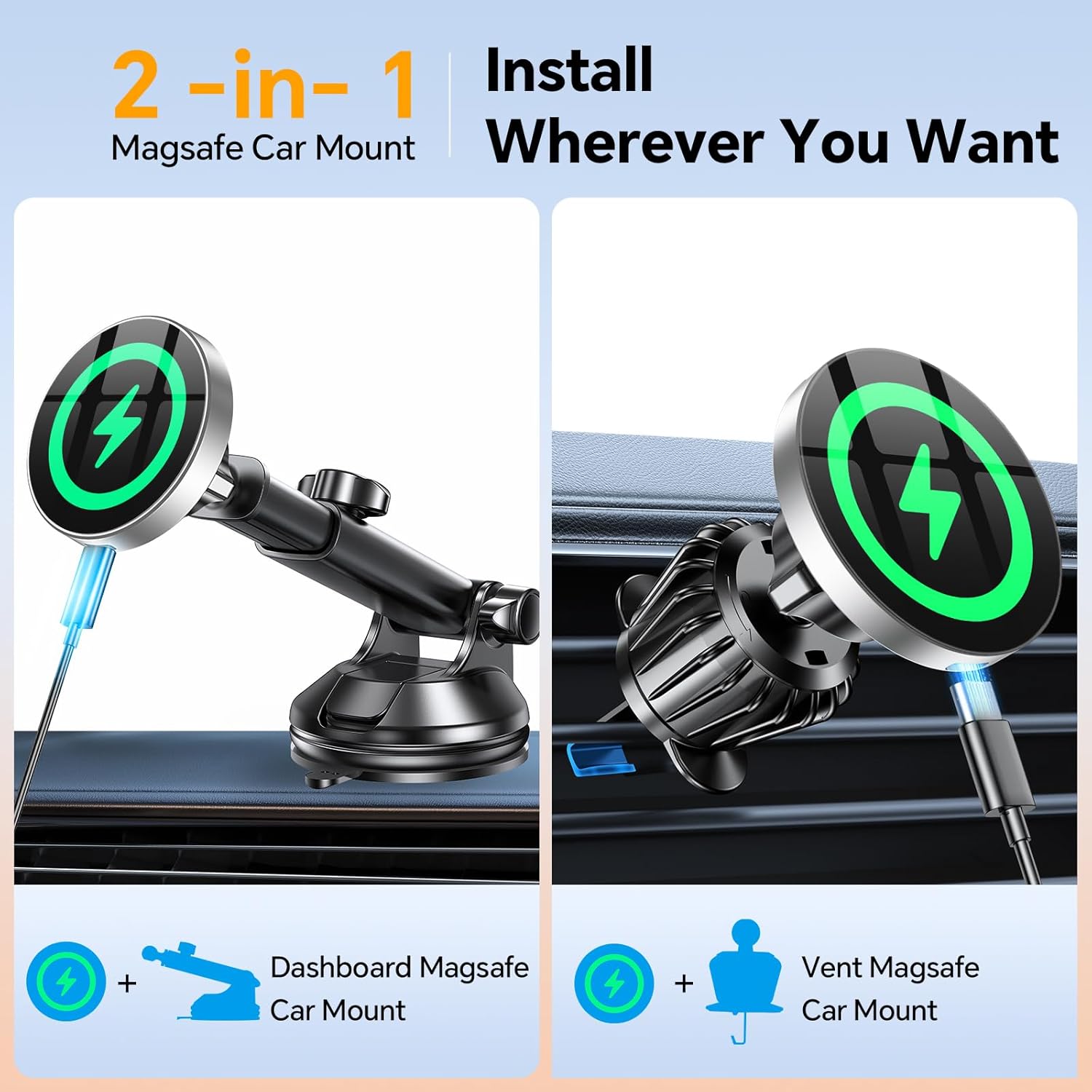 2 -in- 1
Magsafe Car Mount

Install
Wherever You Want

+ Dashboard Magsafe Car Mount

+ Vent Magsafe Car Mount