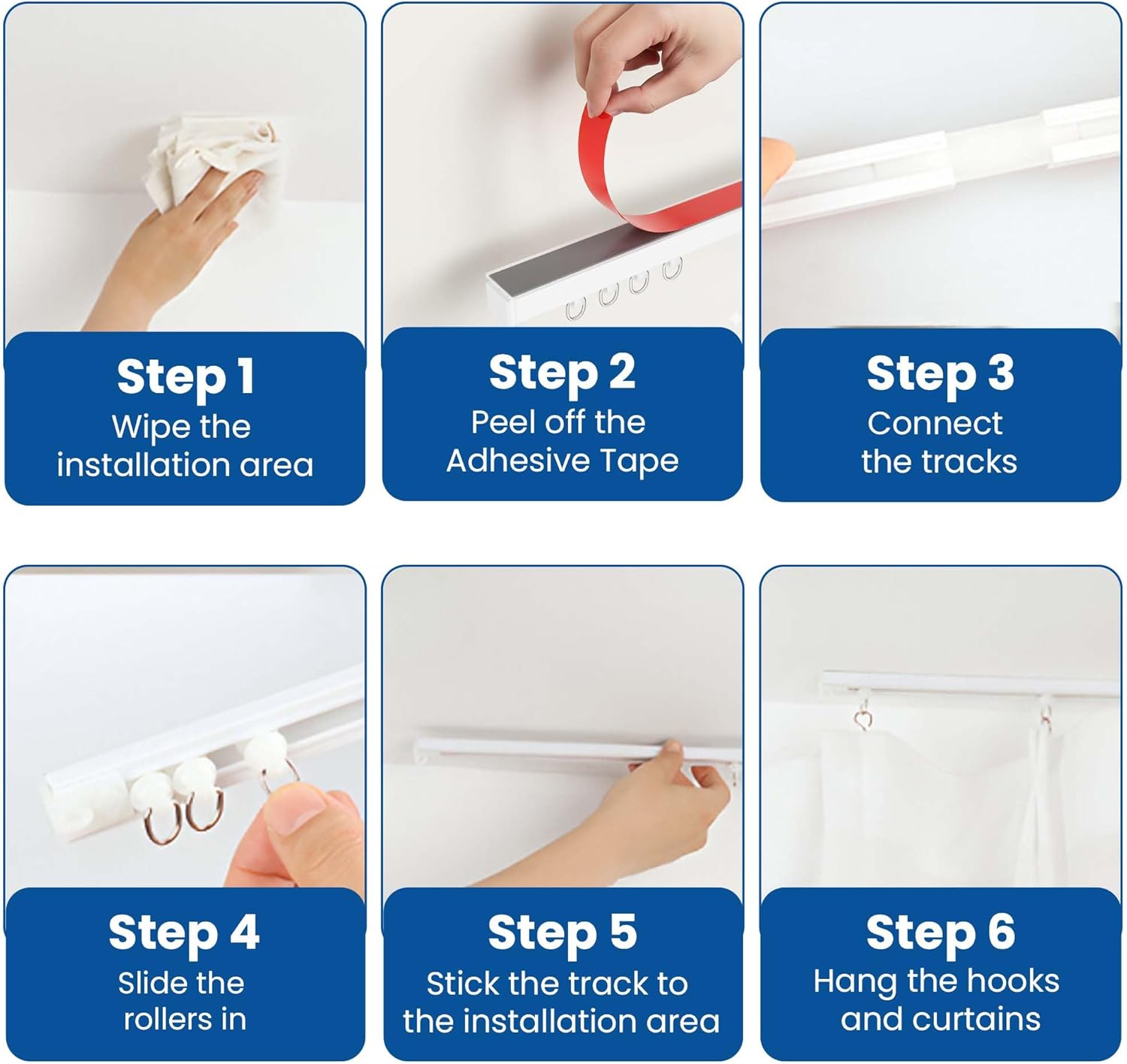 Step 1
Wipe the installation area

Step 2
Peel off the Adhesive Tape

Step 3
Connect the tracks

Step 4
Slide the rollers in

Step 5
Stick the track to the installation area

Step 6
Hang the hooks and curtains