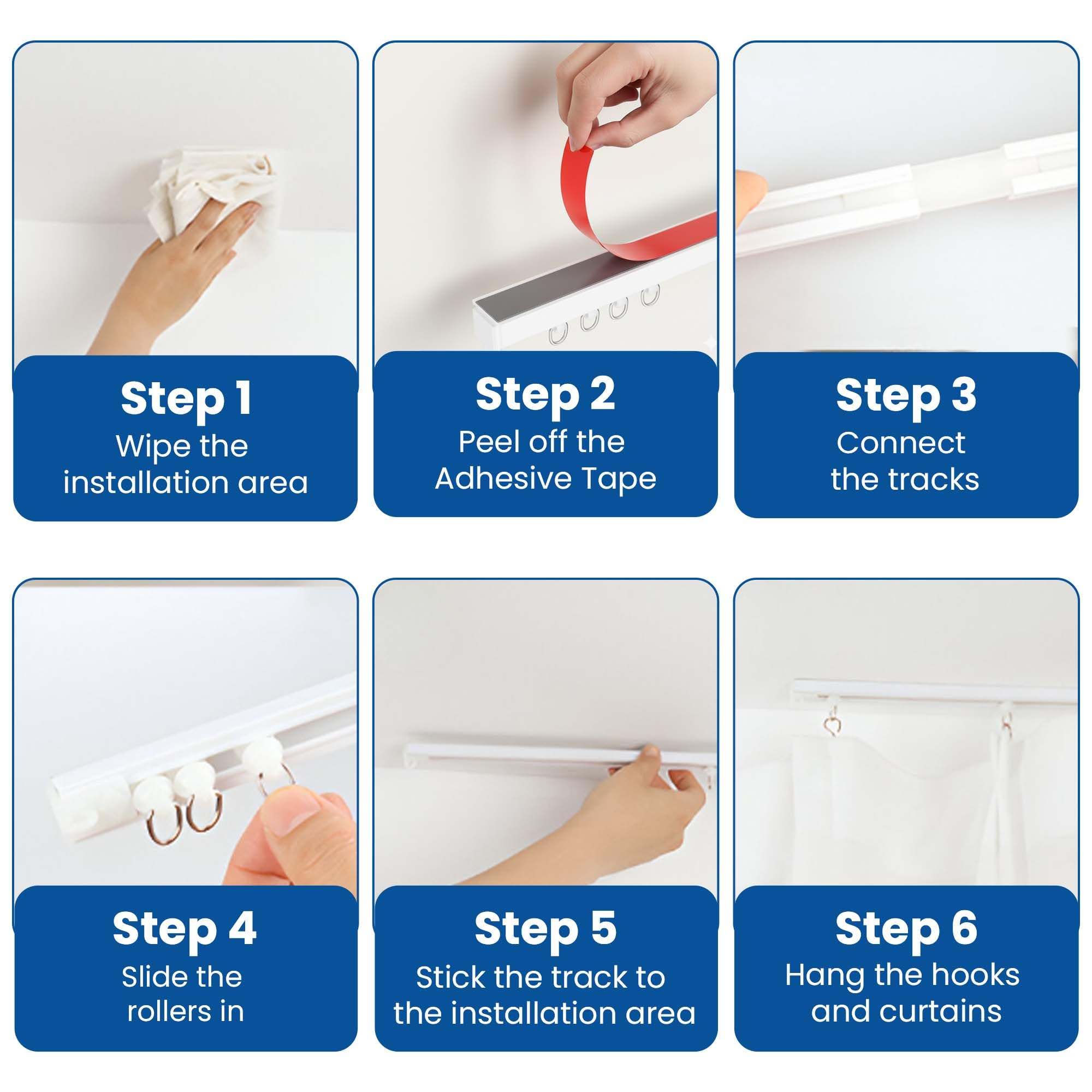 Step 1
Wipe the installation area

Step 2
Peel off the Adhesive Tape

Step 3
Connect the tracks

Step 4
Slide the rollers in

Step 5
Stick the track to the installation area

Step 6
Hang the hooks and curtains