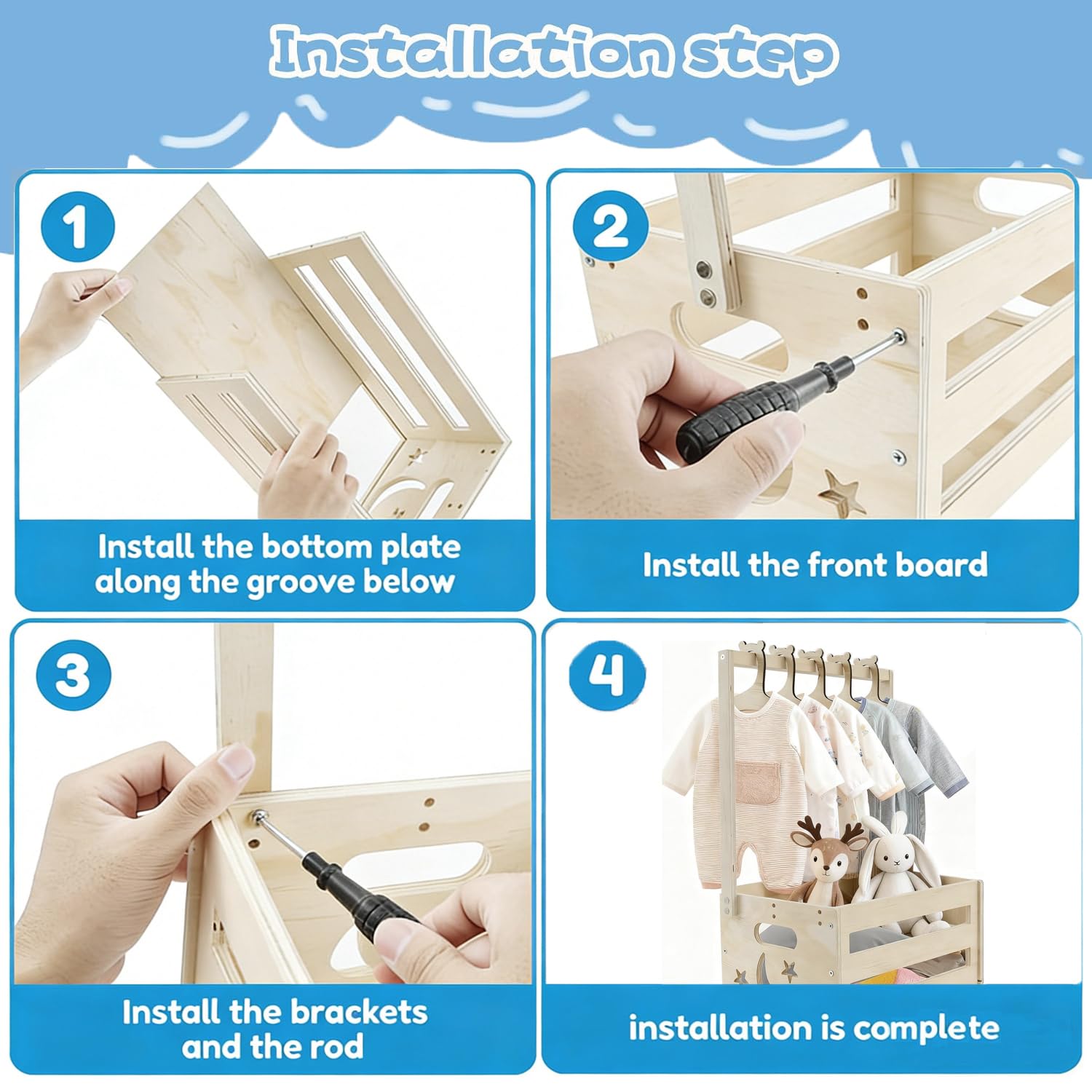 Installation step

1

Install the bottom plate along the groove below

2

Install the front board

3

Install the brackets and the rod

4

installation is complete