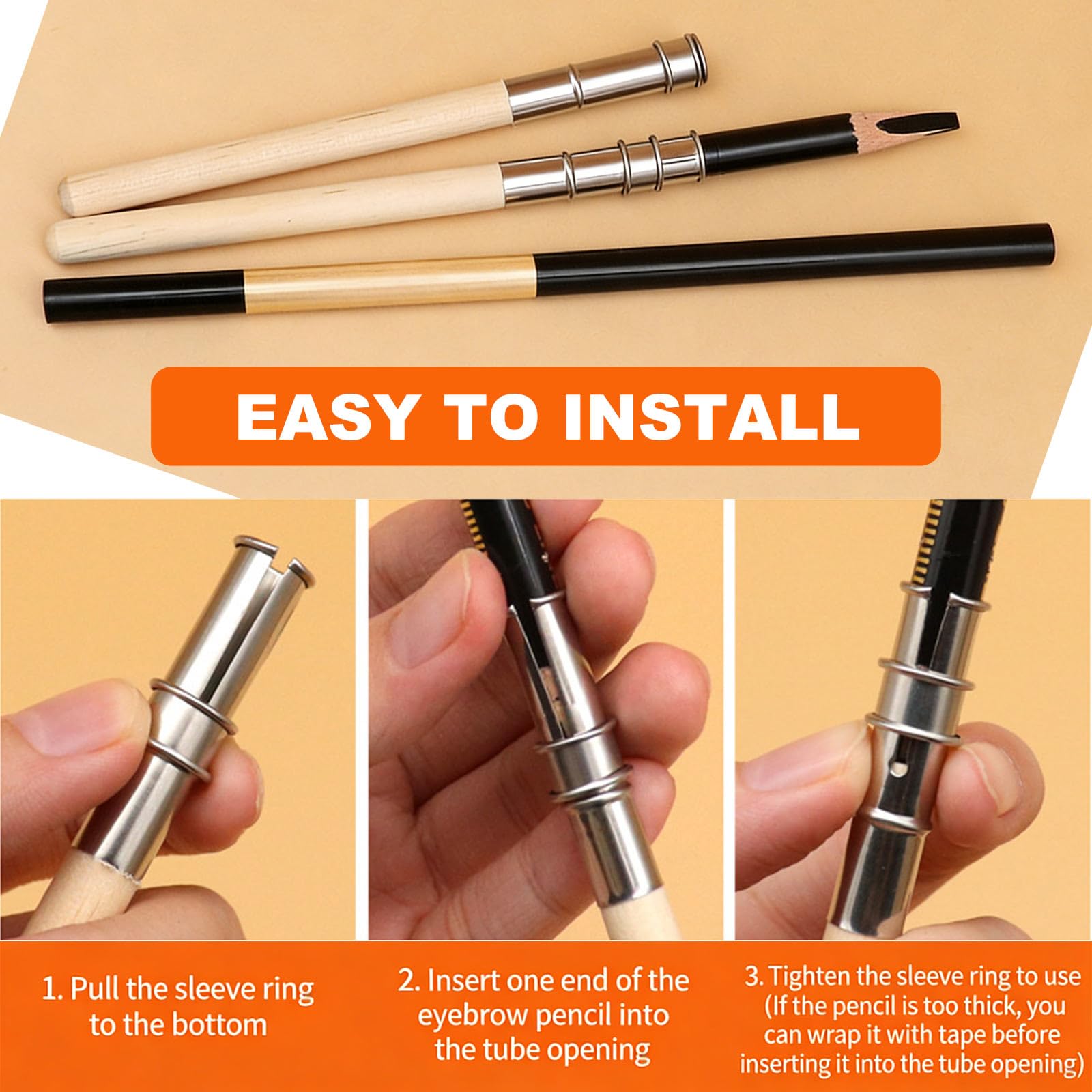 EASY TO INSTALL

1. Pull the sleeve ring to the bottom

2. Insert one end of the eyebrow pencil into the tube opening

3. Tighten the sleeve ring to use (If the pencil is too thick, you can wrap it with tape before inserting it into the tube opening)