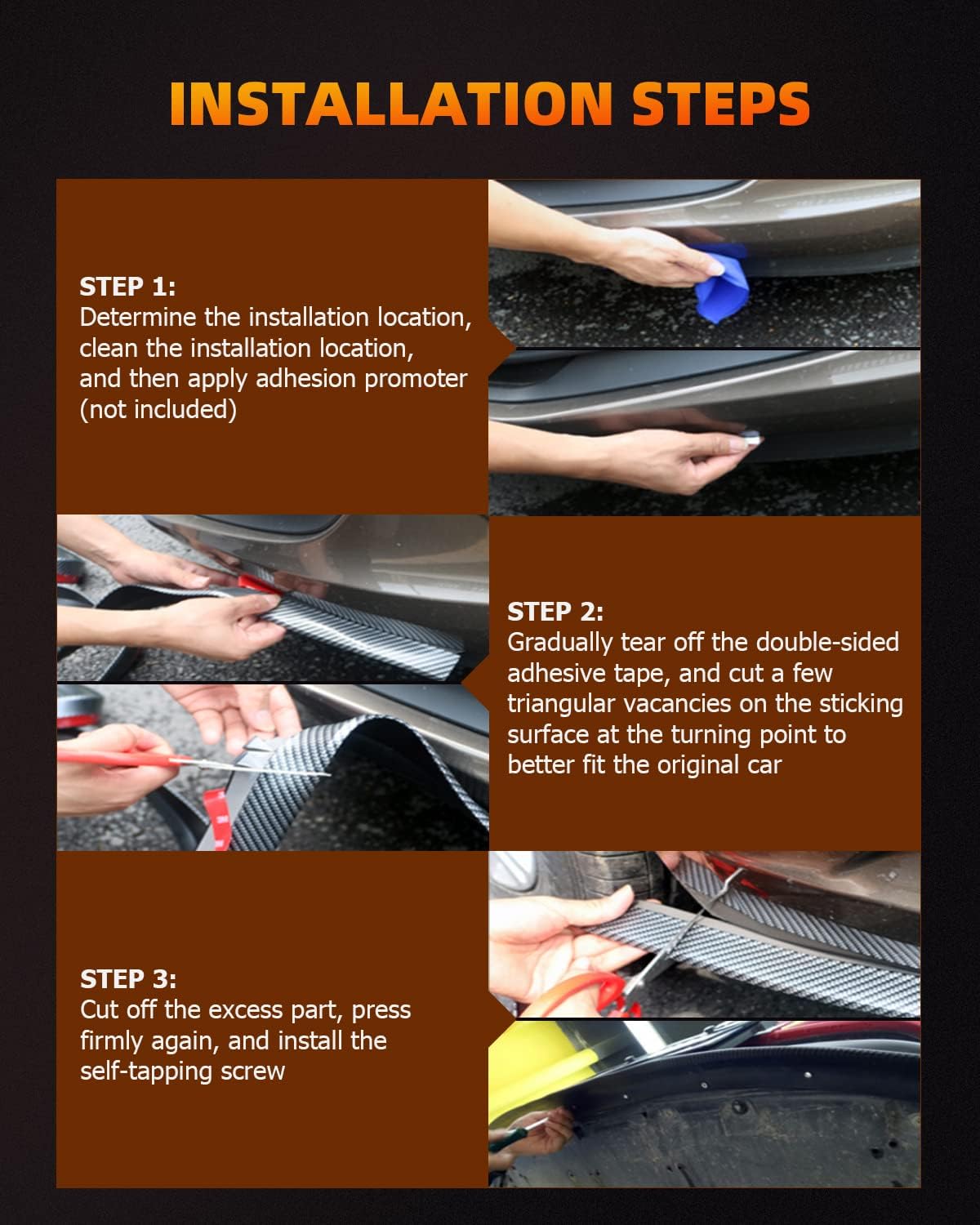 INSTALLATION STEPS

STEP 1:
Determine the installation location, clean the installation location, and then apply adhesion promoter (not included)

STEP 2:
Gradually tear off the double-sided adhesive tape, and cut a few triangular vacancies on the sticking surface at the turning point to better fit the original car

STEP 3:
Cut off the excess part, press firmly again, and install the self-tapping screw