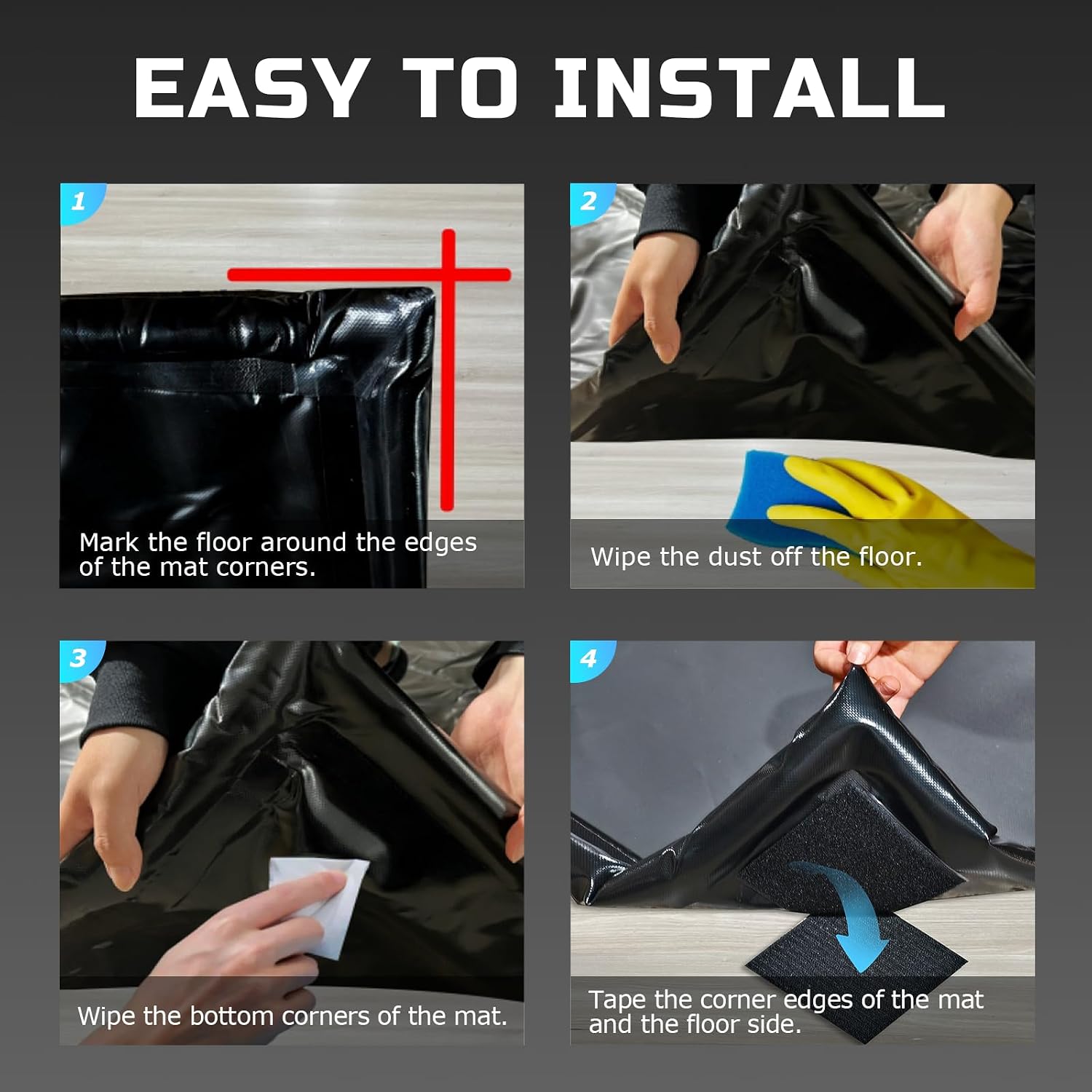 EASY TO INSTALL

1

Mark the floor around the edges of the mat corners.

2

Wipe the dust off the floor.

3

Wipe the bottom corners of the mat.

4

Tape the corner edges of the mat and the floor side.