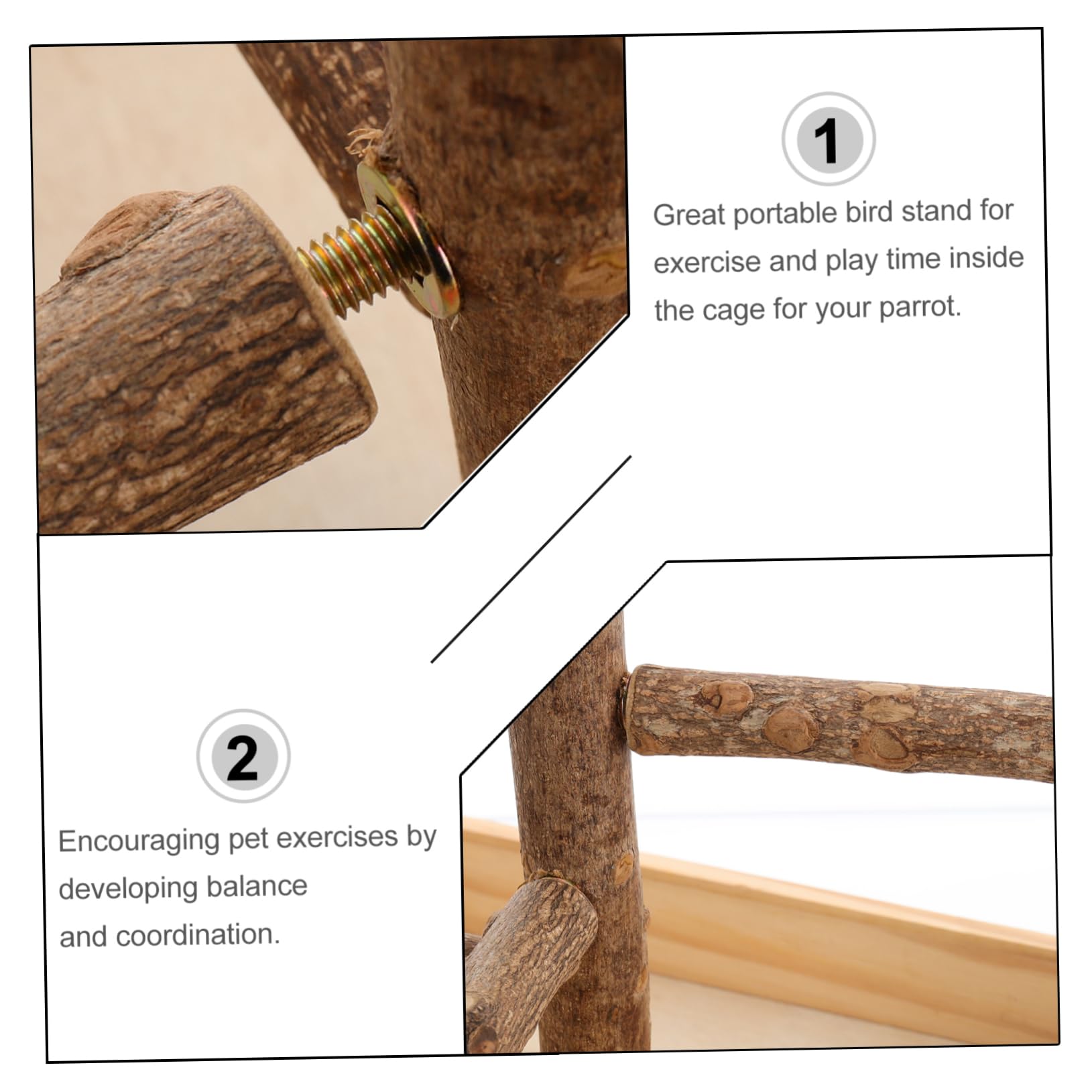 1

Great portable bird stand for exercise and play time inside the cage for your parrot.

2

Encouraging pet exercises by developing balance and coordination.