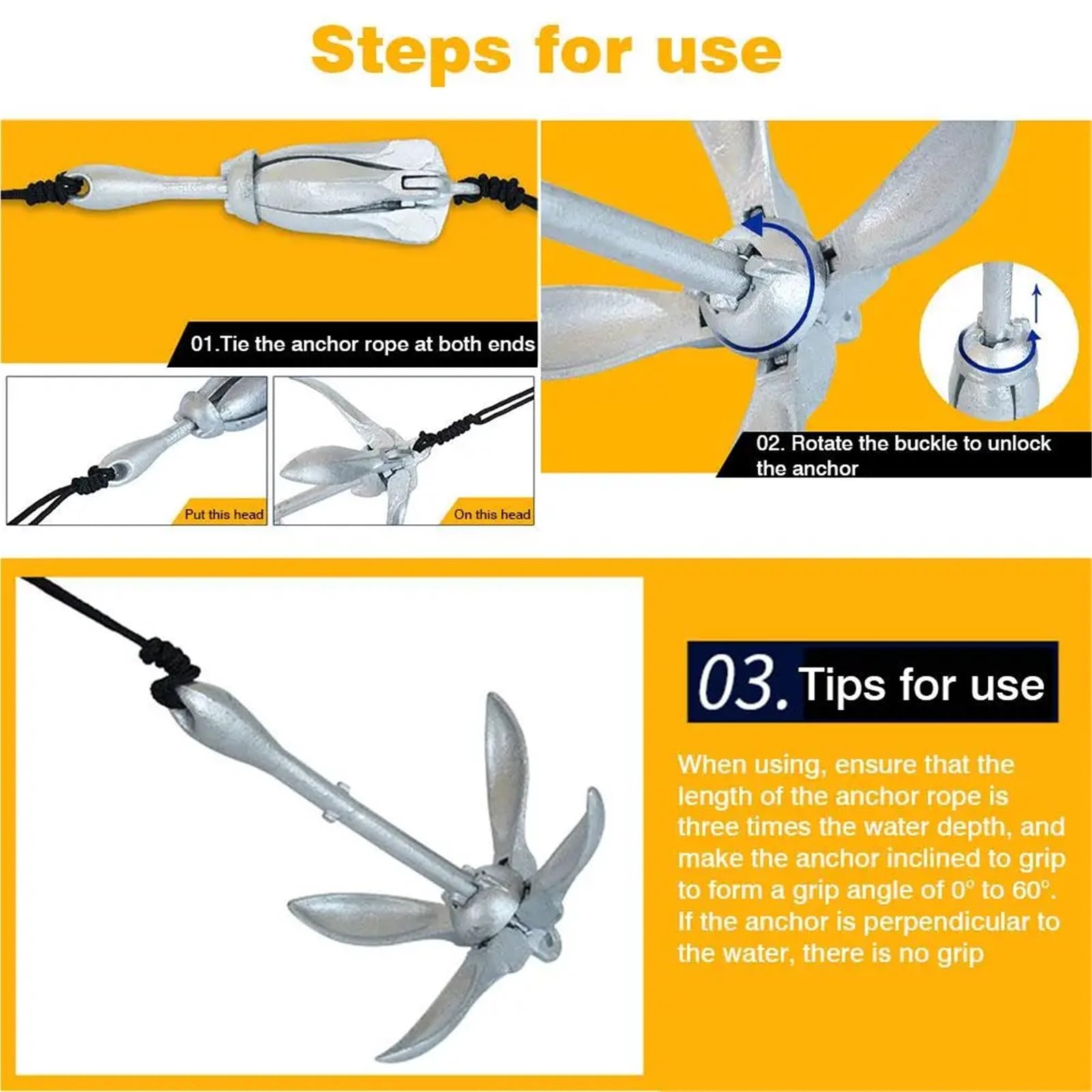 Steps for use

01.Tie the anchor rope at both ends

Put this head

On this head

02. Rotate the buckle to unlock the anchor

03. Tips for use

When using, ensure that the length of the anchor rope is three times the water depth, and make the anchor inclined to grip to form a grip angle of 0° to 60°. If the anchor is perpendicular to the water, there is no grip