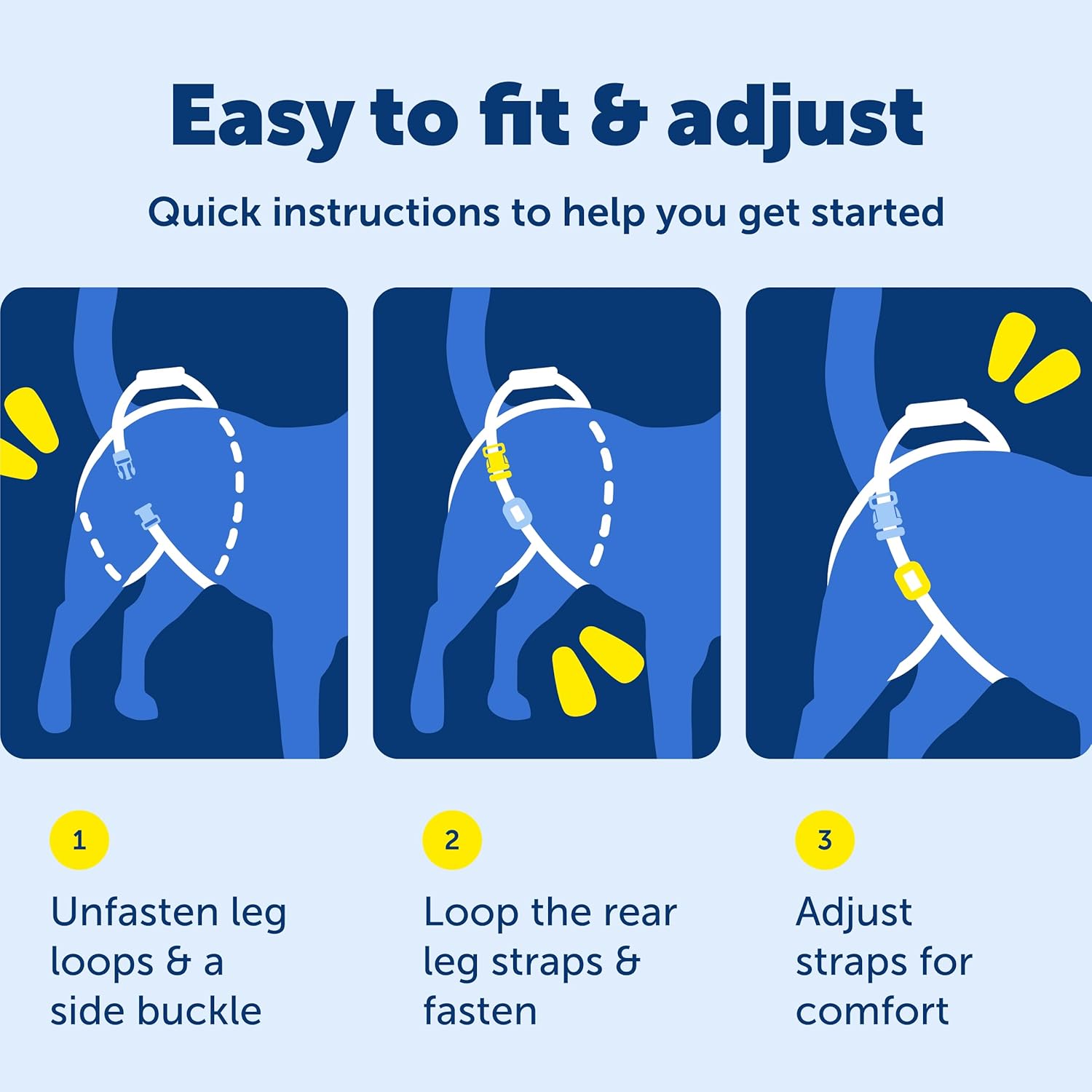 Easy to fit & adjust

Quick instructions to help you get started

1

Unfasten leg loops & a side buckle

2

Loop the rear leg straps & fasten

3

Adjust straps for comfort