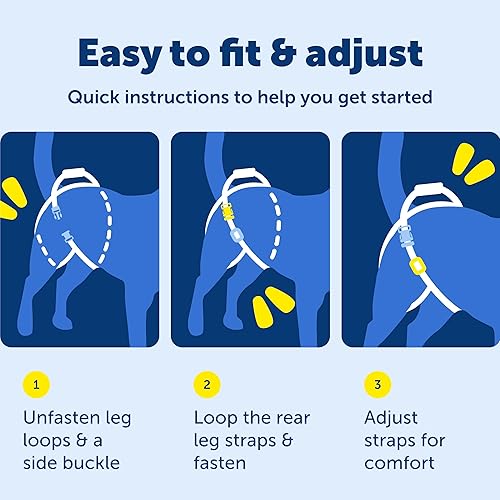 Easy to fit & adjust

Quick instructions to help you get started

1

Unfasten leg loops & a side buckle

2

Loop the rear leg straps & fasten

3

Adjust straps for comfort