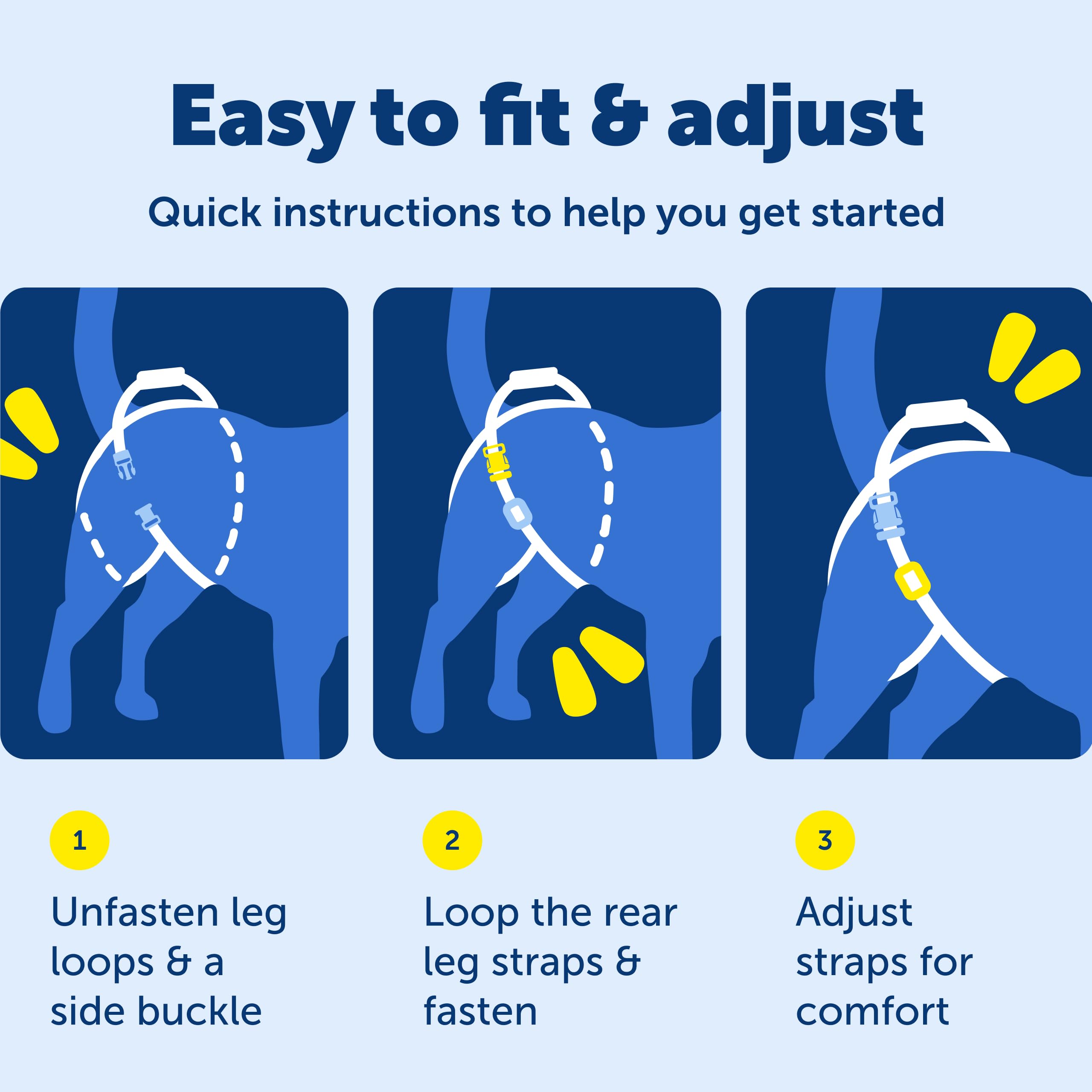 Easy to fit & adjust

Quick instructions to help you get started

1

Unfasten leg loops & a side buckle

2

Loop the rear leg straps & fasten

3

Adjust straps for comfort