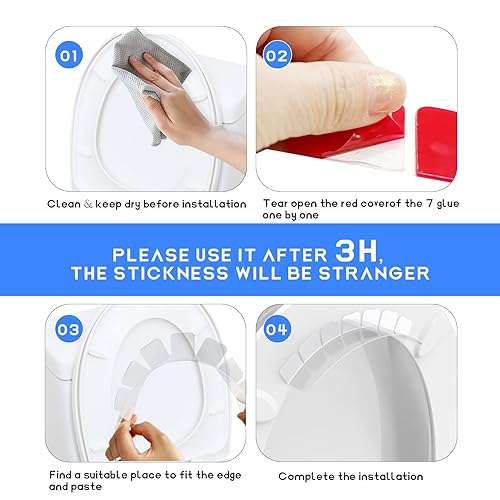 01

Clean & keep dry before installation

02

Tear open the red coverof the 7 glue one by one

PLEASE USE IT AFTER 3H, THE STICKNESS WILL BE STRANGER

03

Find a suitable place to fit the edge and paste

04

Complete the installation