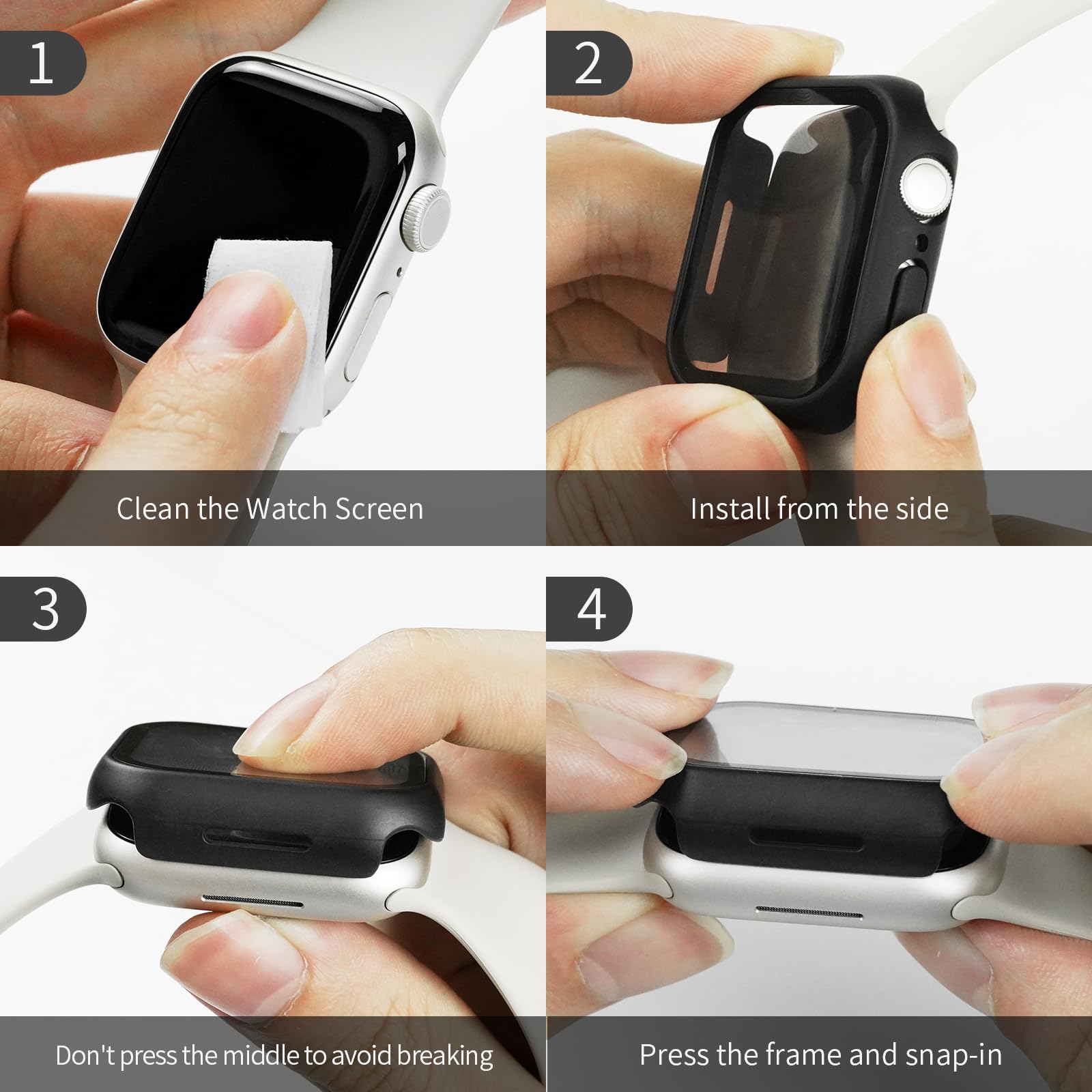 1

Clean the Watch Screen

2

Install from the side

3

Don't press the middle to avoid breaking

4

Press the frame and snap-in