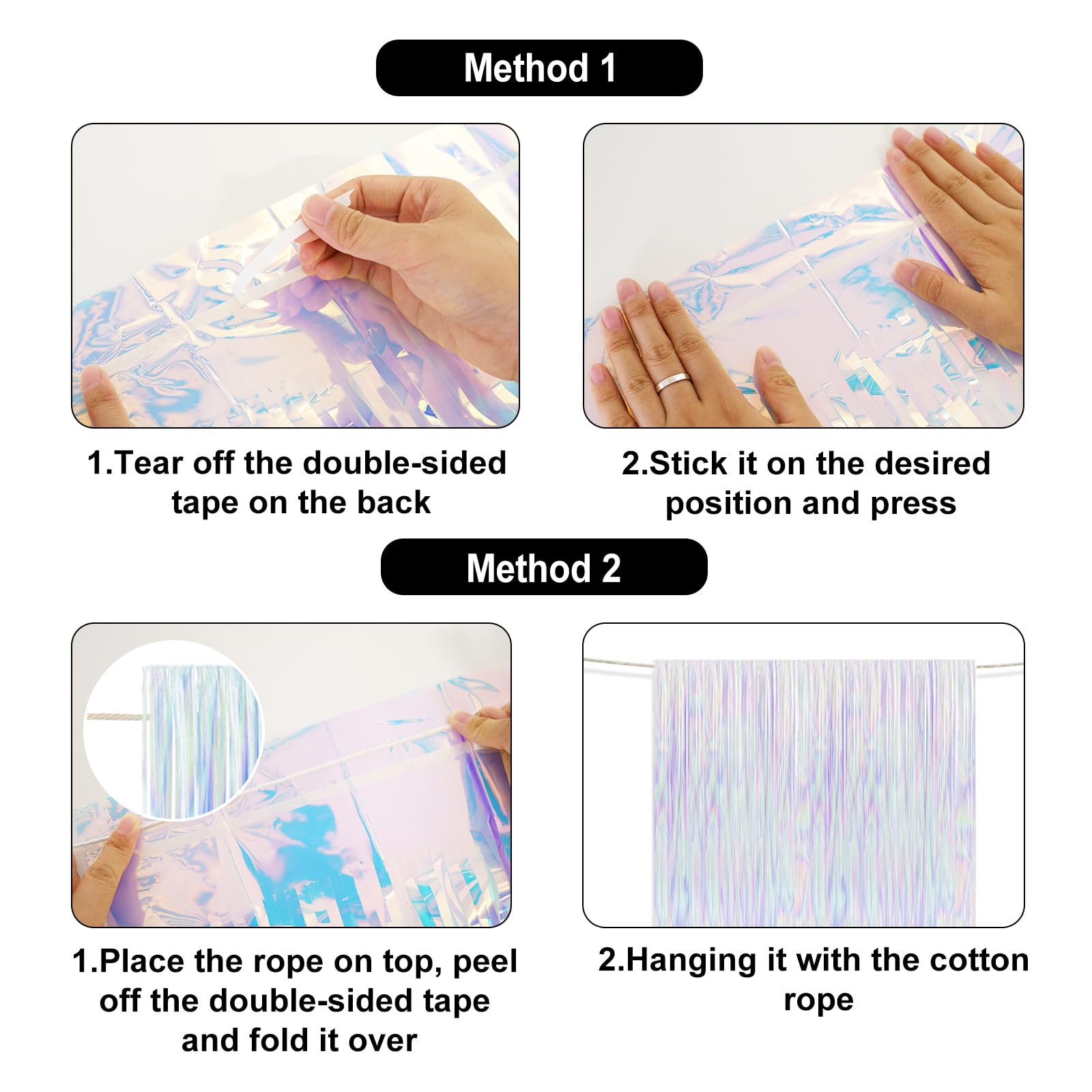 Method 1

1.Tear off the double-sided tape on the back

2.Stick it on the desired position and press

Method 2

1.Place the rope on top, peel off the double-sided tape and fold it over

2.Hanging it with the cotton rope