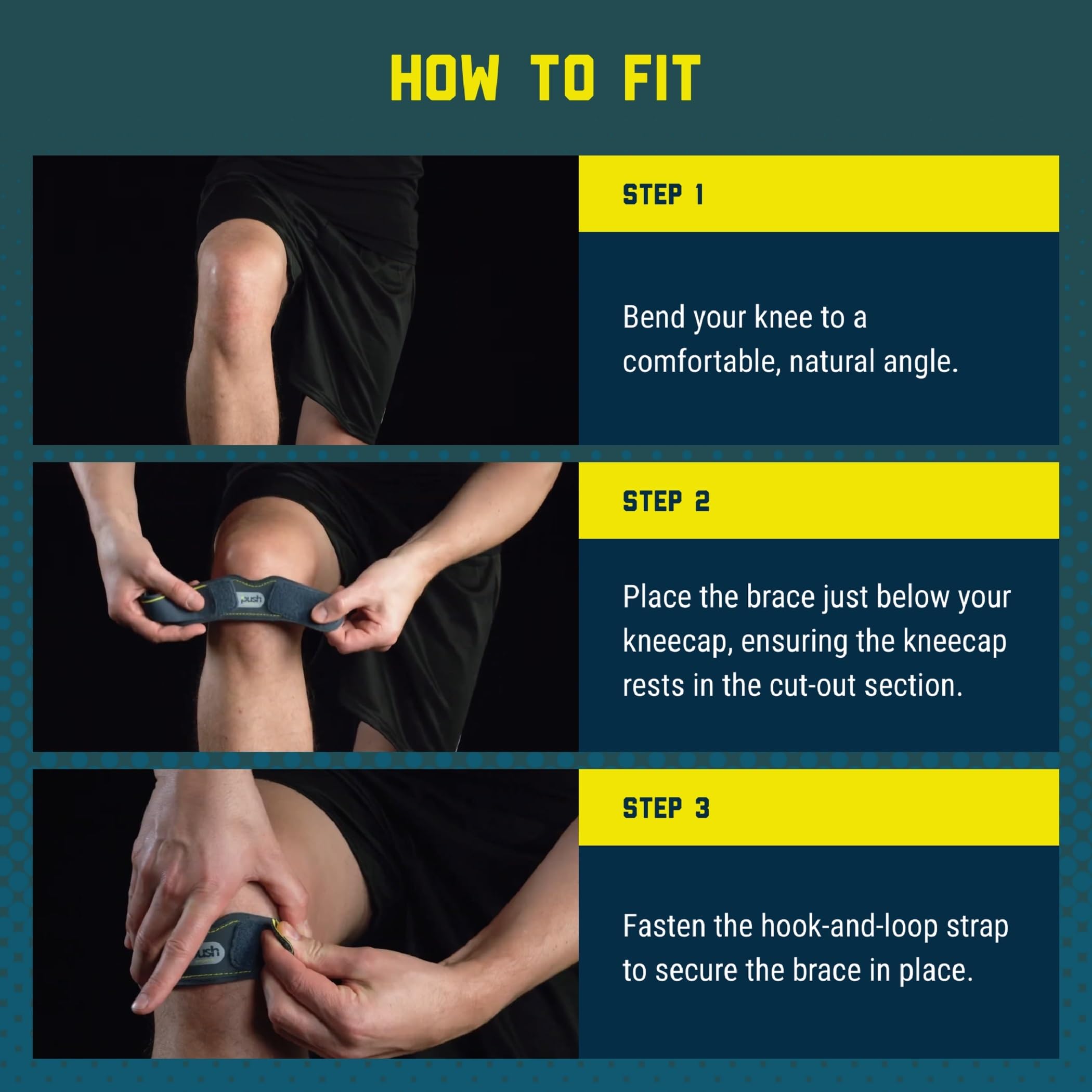 HOW TO FIT

STEP 1

Bend your knee to a comfortable, natural angle.

push

STEP 2

Place the brace just below your kneecap, ensuring the kneecap rests in the cut-out section.

ush

STEP 3

Fasten the hook-and-loop strap to secure the brace in place.