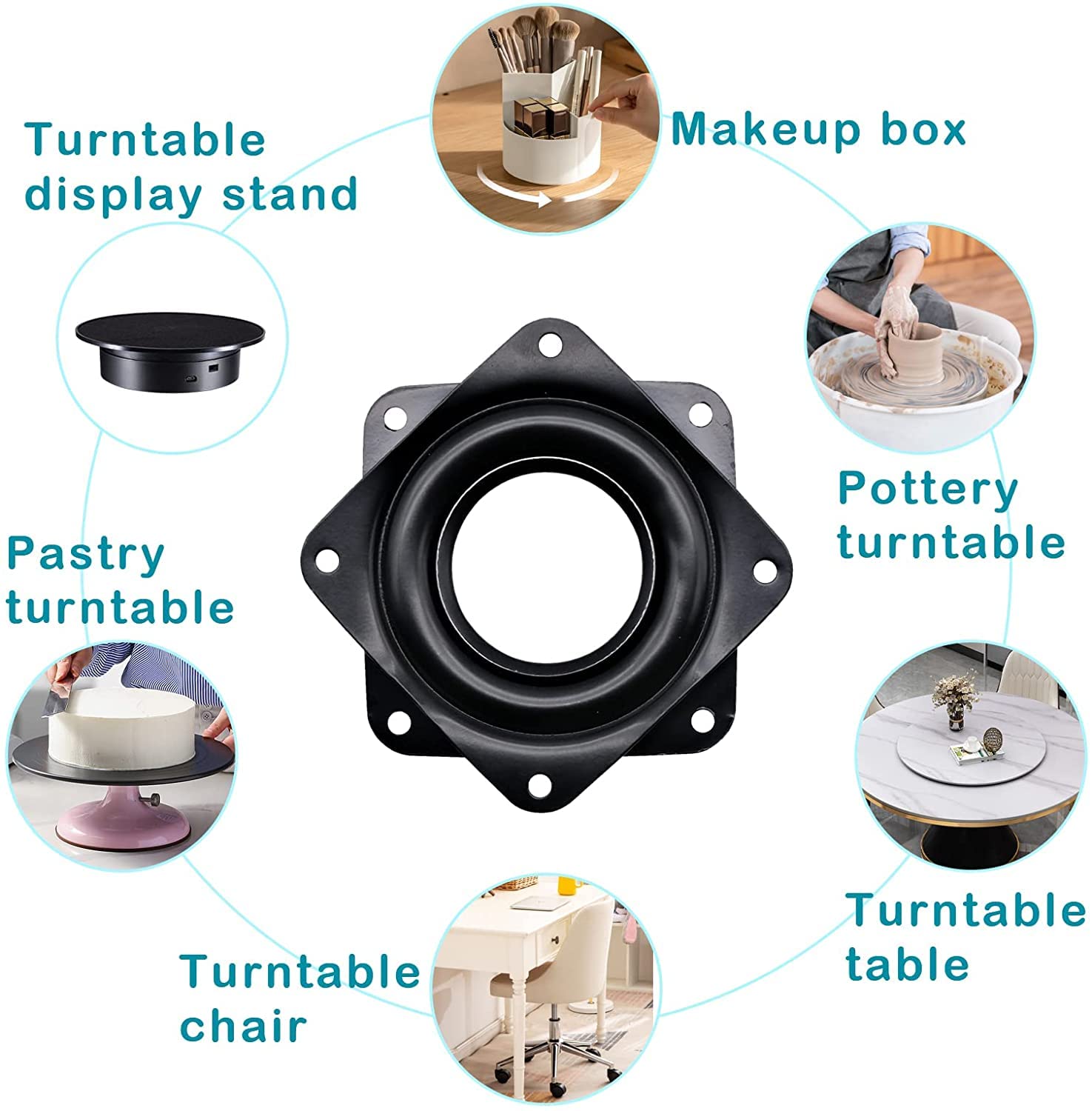 Turntable display stand

Makeup box

Pottery turntable

Pastry turntable

Turntable table

Turntable chair