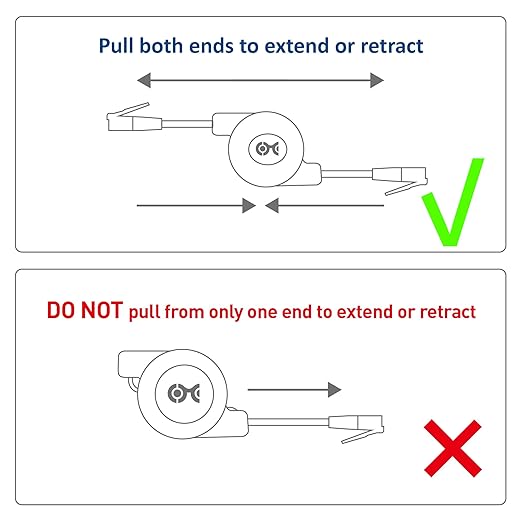 Pull both ends to extend or retract

DO NOT pull from only one end to extend or retract