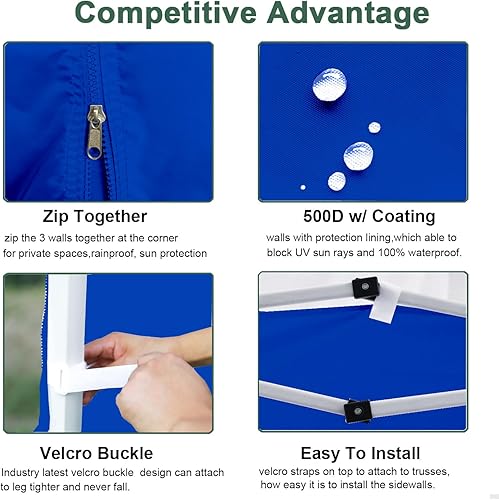 Competitive Advantage

Zip Together

zip the 3 walls together at the corner for private spaces,rainproof, sun protection

500D w/ Coating

walls with protection lining,which able to block UV sun rays and 100% waterproof.

Velcro Buckle

Industry latest velcro buckle design can attach to leg tighter and never fall.

Easy To Install

velcro straps on top to attach to trusses, how easy it is to install the sidewalls.