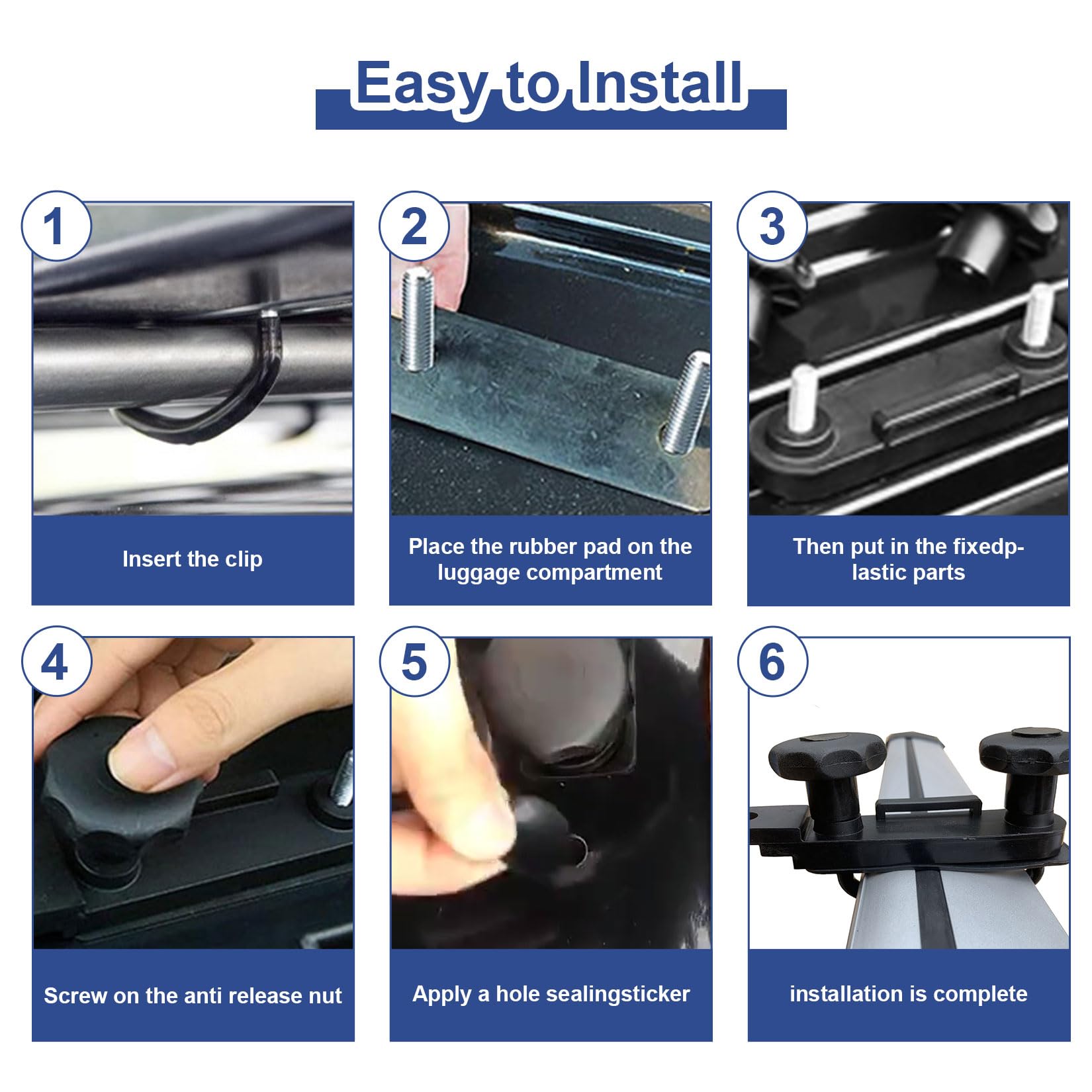 Easy to Install

1

Insert the clip

2

Place the rubber pad on the luggage compartment

3

Then put in the fixedplastic parts

4

Screw on the anti release nut

5

Apply a hole sealingsticker

6

installation is complete