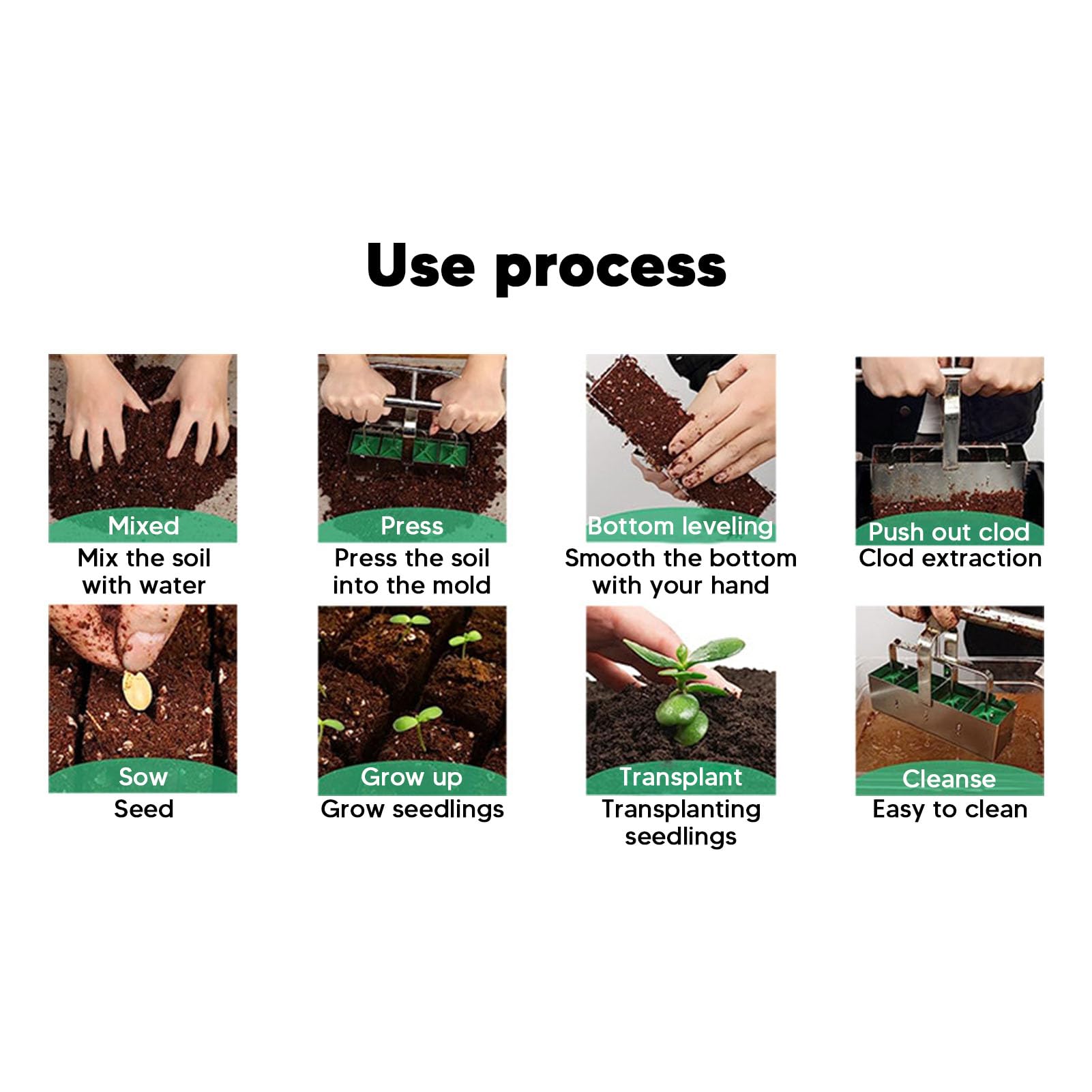 Use process

Mixed
Mix the soil with water

Press
Press the soil into the mold

Bottom leveling
Smooth the bottom with your hand

Push out clod
Clod extraction

Sow
Seed

Grow up
Grow seedlings

Transplant
Transplanting seedlings

Cleanse
Easy to clean