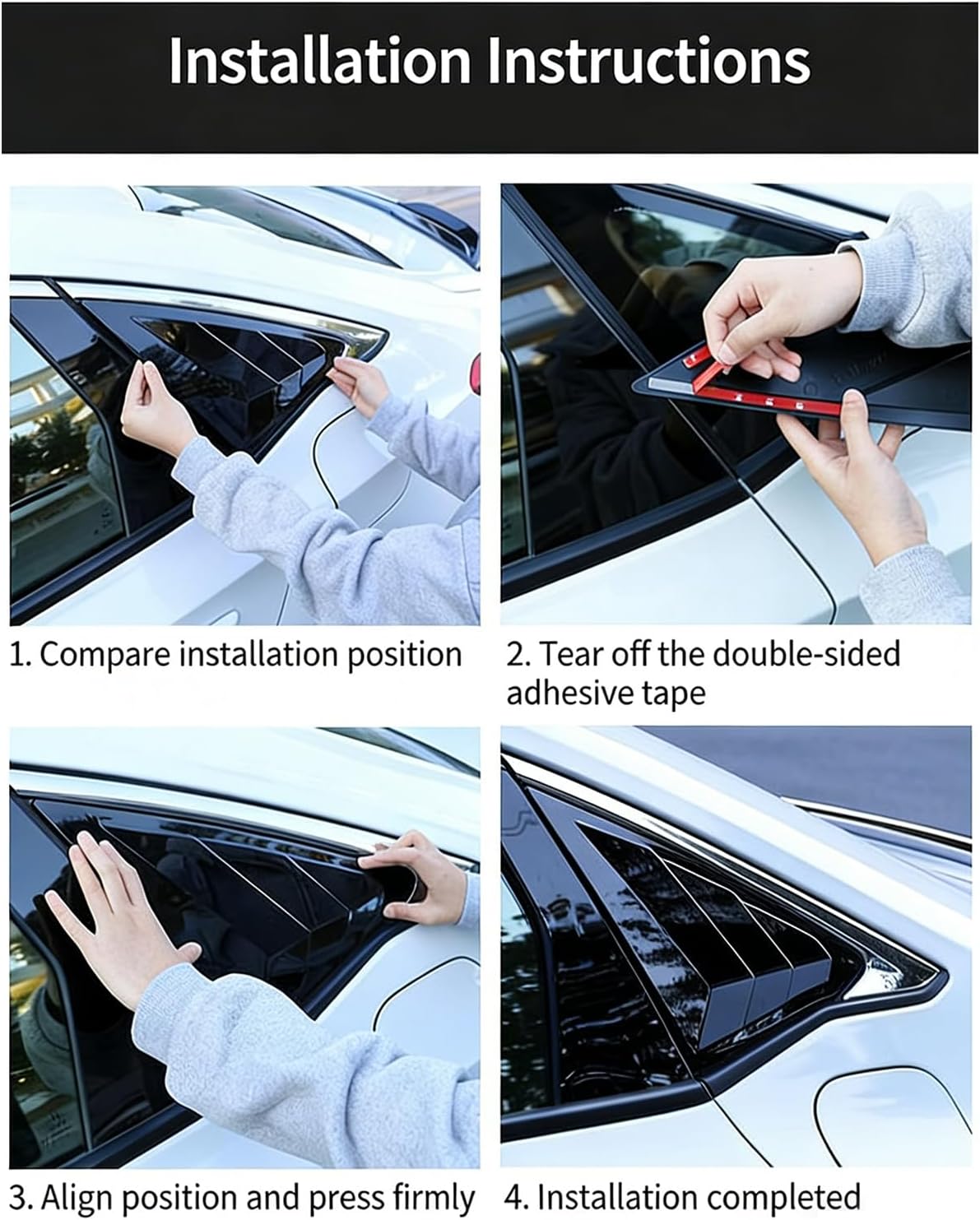 Installation Instructions

1. Compare installation position

2. Tear off the double-sided adhesive tape

3. Align position and press firmly

4. Installation completed