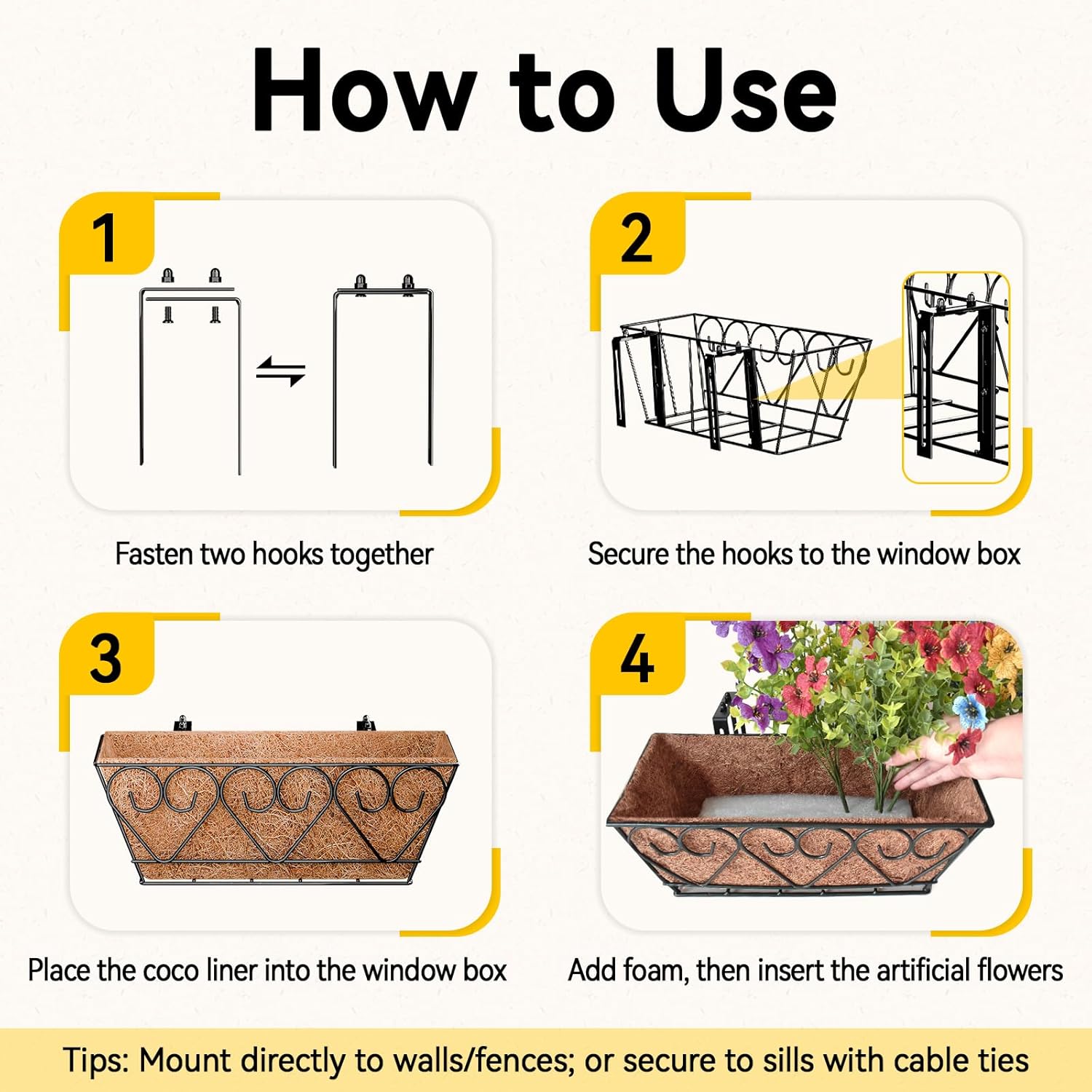 How to Use

1

Fasten two hooks together

2

Secure the hooks to the window box

3

Place the coco liner into the window box

4

Add foam, then insert the artificial flowers

Tips: Mount directly to walls/fences; or secure to sills with cable ties