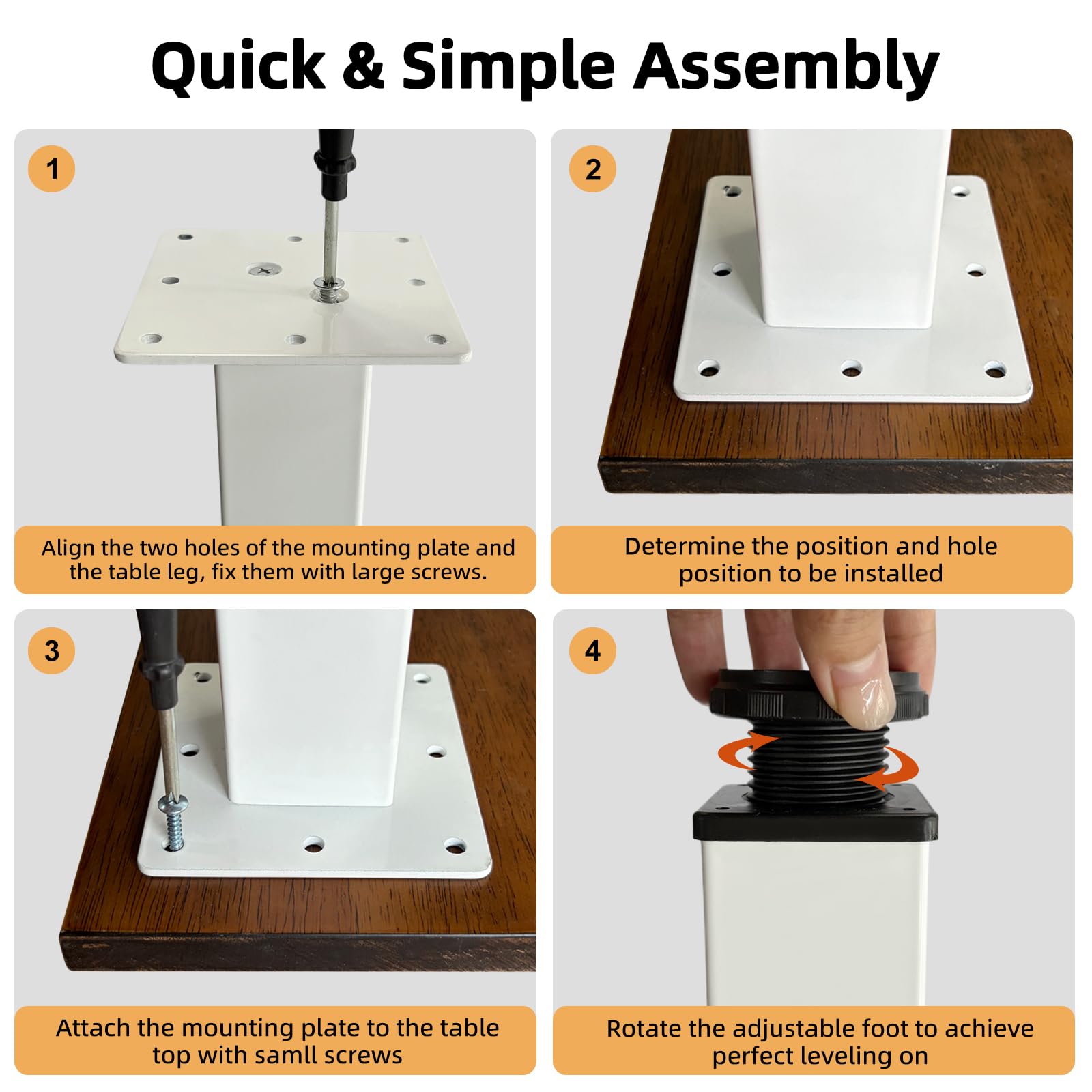 Quick & Simple Assembly

1

Align the two holes of the mounting plate and the table leg, fix them with large screws.

2

Determine the position and hole position to be installed

3

Attach the mounting plate to the table top with samll screws

4

Rotate the adjustable foot to achieve perfect leveling on