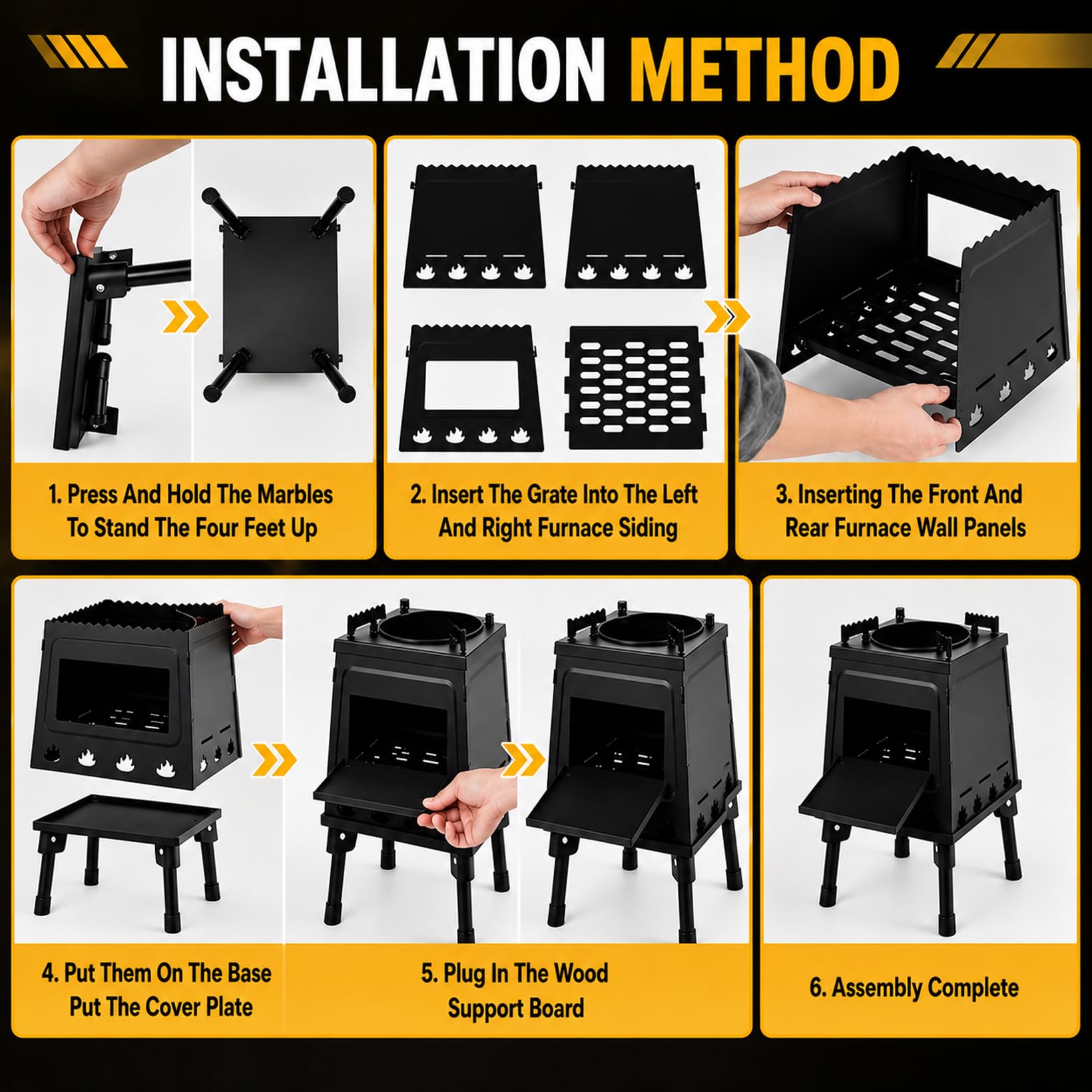 INSTALLATION METHOD

1. Press And Hold The Marbles To Stand The Four Feet Up

2. Insert The Grate Into The Left And Right Furnace Siding

3. Inserting The Front And Rear Furnace Wall Panels

4. Put Them On The Base Put The Cover Plate

5. Plug In The Wood Support Board

6. Assembly Complete