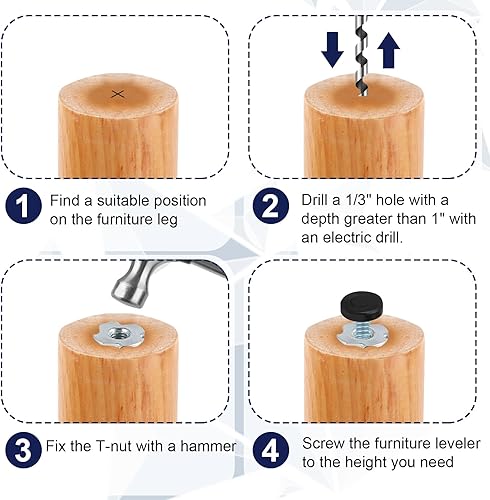 1 Find a suitable position on the furniture leg

2 Drill a 1/3" hole with a depth greater than 1" with an electric drill.

3 Fix the T-nut with a hammer

4 Screw the furniture leveler to the height you need