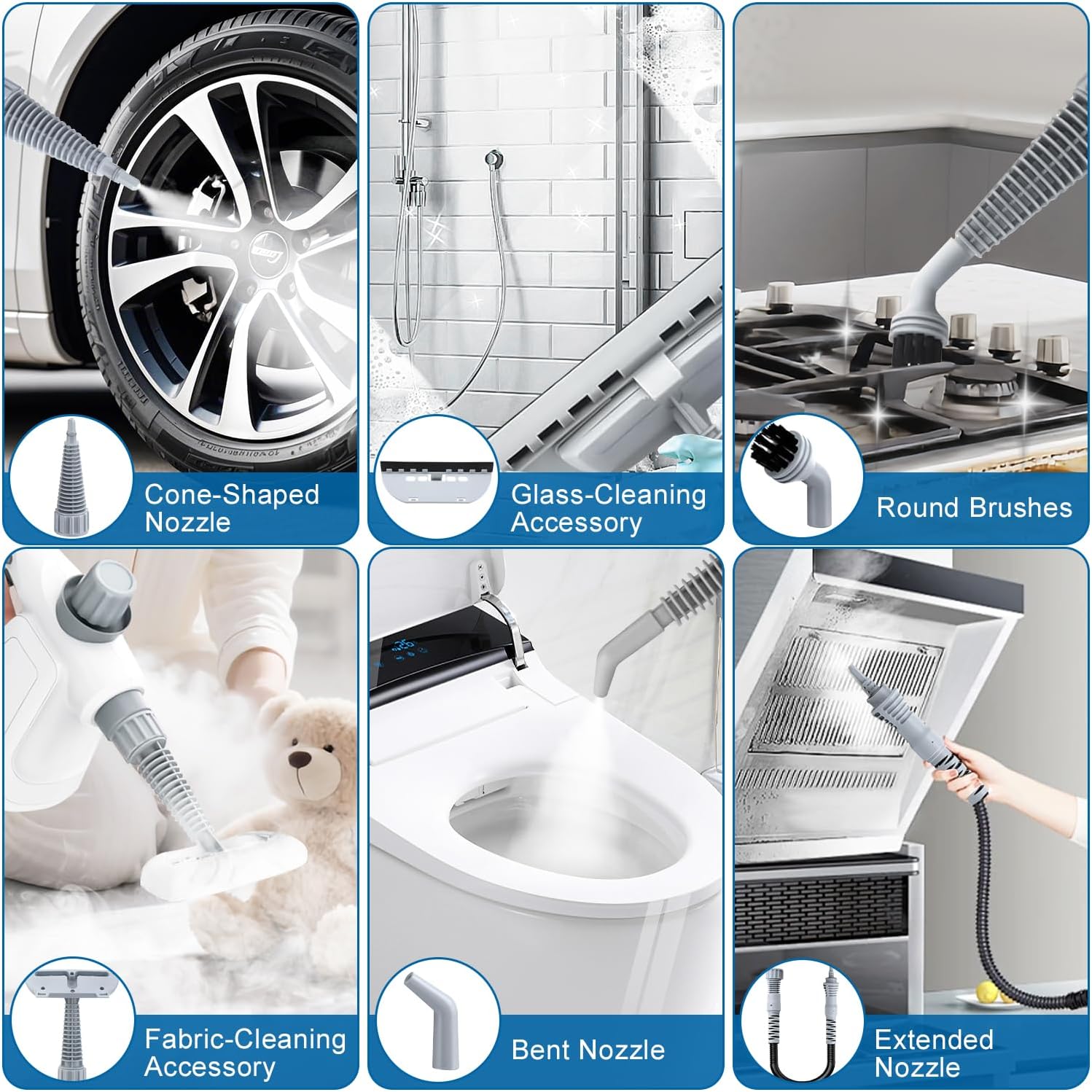 Cone-Shaped Nozzle

Glass-Cleaning Accessory

Round Brushes

Fabric-Cleaning Accessory

Bent Nozzle

Extended Nozzle