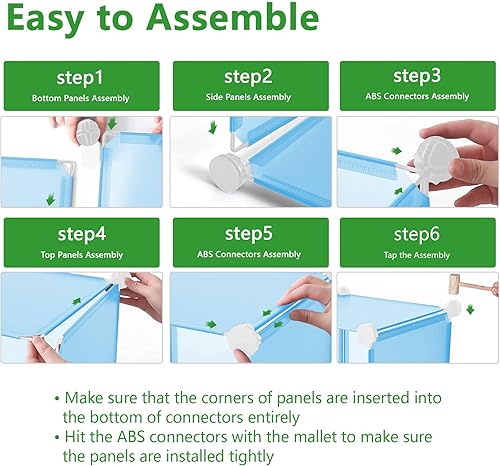 Easy to Assemble

step1
Bottom Panels Assembly

step2
Side Panels Assembly

step3
ABS Connectors Assembly

step4
Top Panels Assembly

step5
ABS Connectors Assembly

step6
Tap the Assembly

• Make sure that the corners of panels are inserted into the bottom of connectors entirely
• Hit the ABS connectors with the mallet to make sure the panels are installed tightly