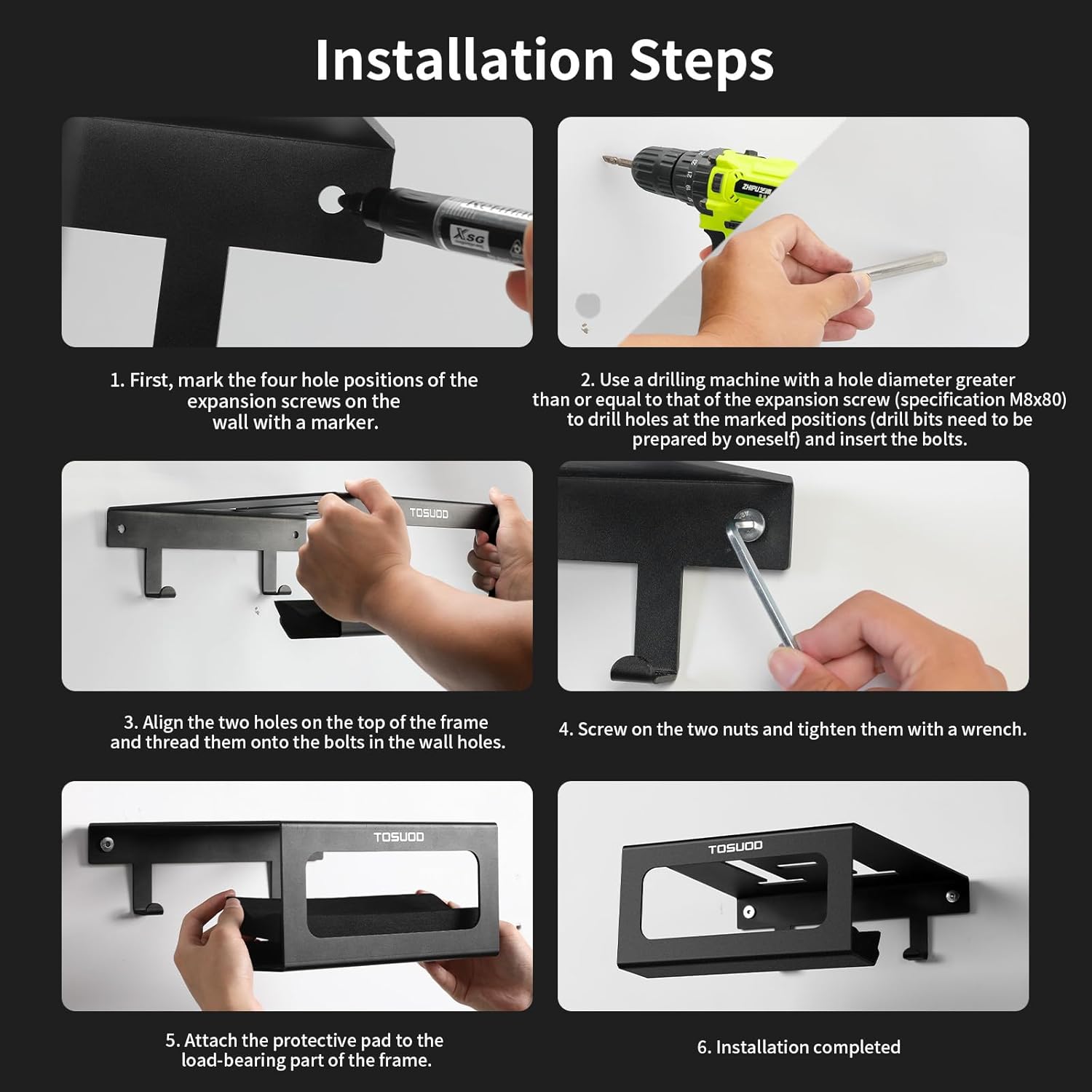 Installation Steps

XSG

ZHIPU

1. First, mark the four hole positions of the expansion screws on the wall with a marker.

2. Use a drilling machine with a hole diameter greater than or equal to that of the expansion screw (specification M8x80) to drill holes at the marked positions (drill bits need to be prepared by oneself) and insert the bolts.

TOSUOD

3. Align the two holes on the top of the frame and thread them onto the bolts in the wall holes.

4. Screw on the two nuts and tighten them with a wrench.

TOSUOD

TOSUOD

5. Attach the protective pad to the load-bearing part of the frame.

6. Installation completed