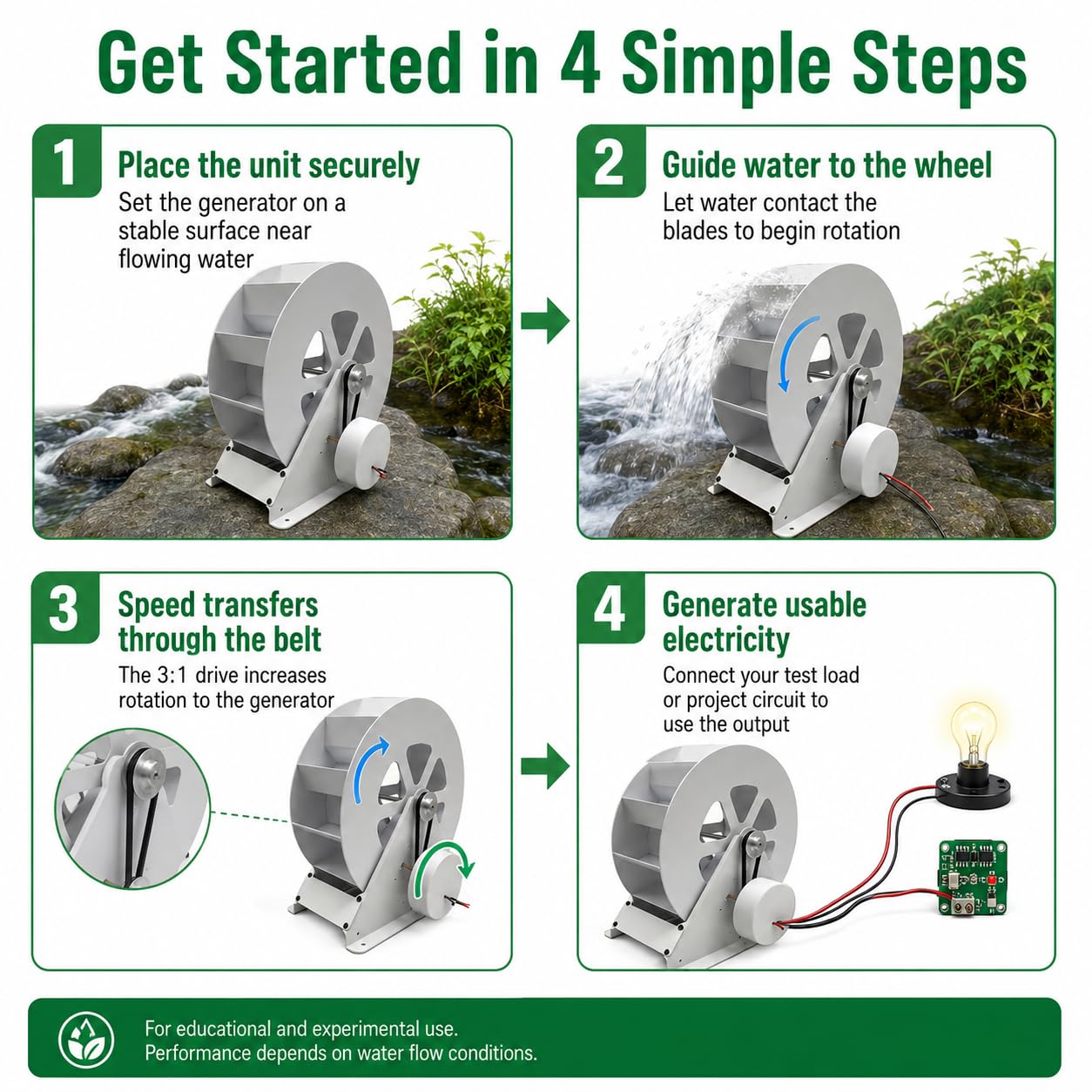 Get Started in 4 Simple Steps

1 Place the unit securely
Set the generator on a stable surface near flowing water

2 Guide water to the wheel
Let water contact the blades to begin rotation

3 Speed transfers through the belt
The 3:1 drive increases rotation to the generator

4 Generate usable electricity
Connect your test load or project circuit to use the output

For educational and experimental use.
Performance depends on water flow conditions.