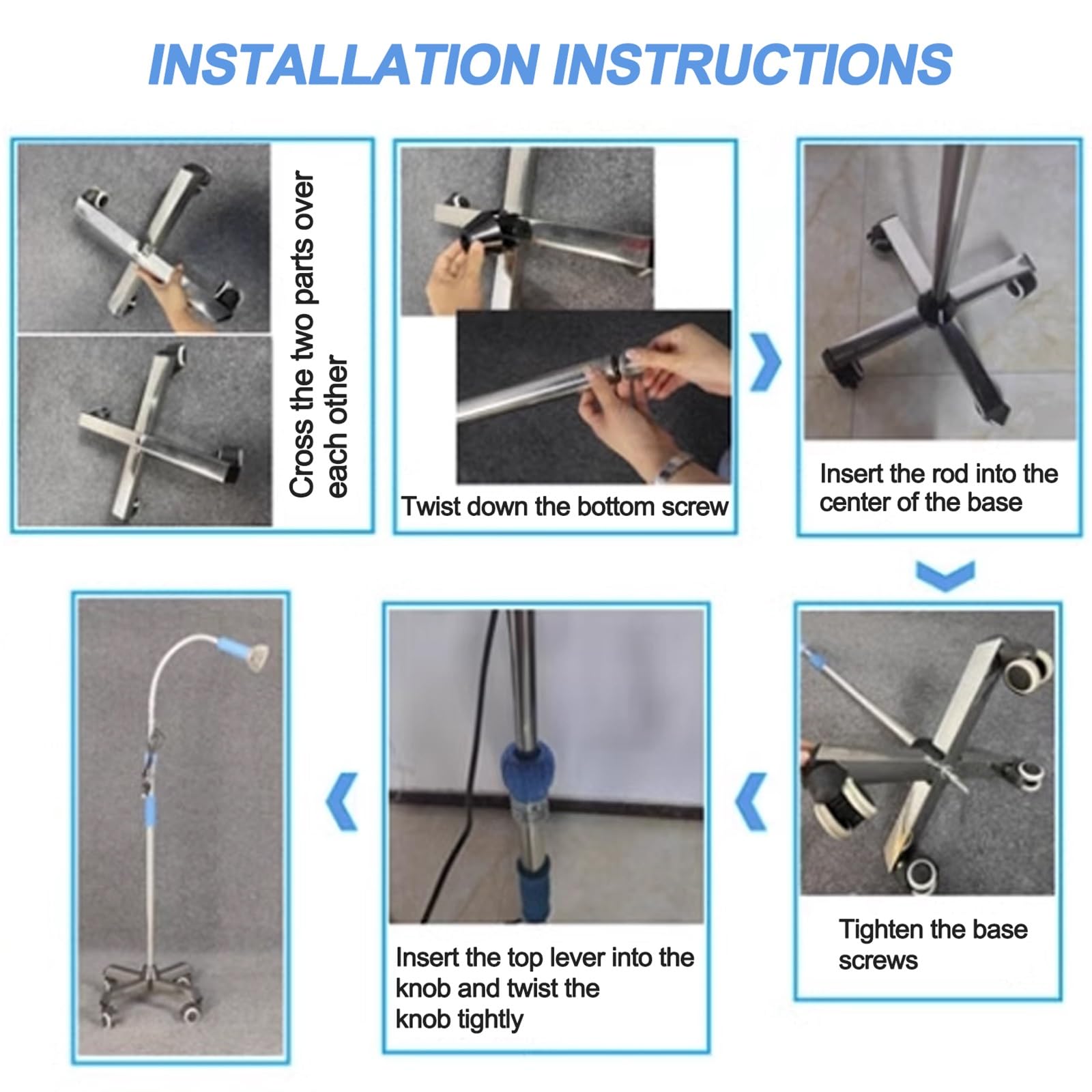 INSTALLATION INSTRUCTIONS

Cross the two parts over each other

Twist down the bottom screw

Insert the rod into the center of the base

Tighten the base screws

Insert the top lever into the knob and twist the knob tightly