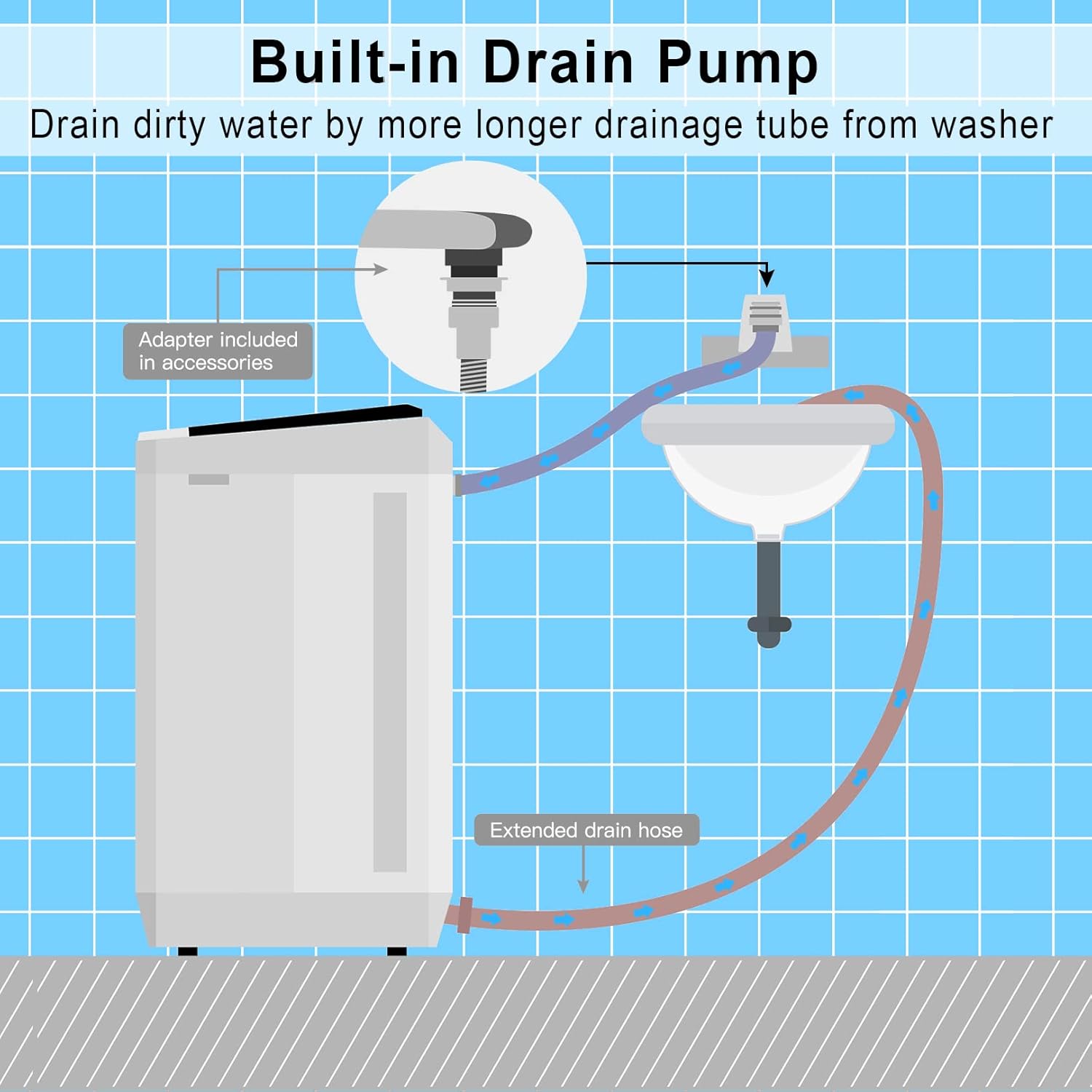 Built-in Drain Pump
Drain dirty water by more longer drainage tube from washer

Adapter included in accessories

Extended drain hose