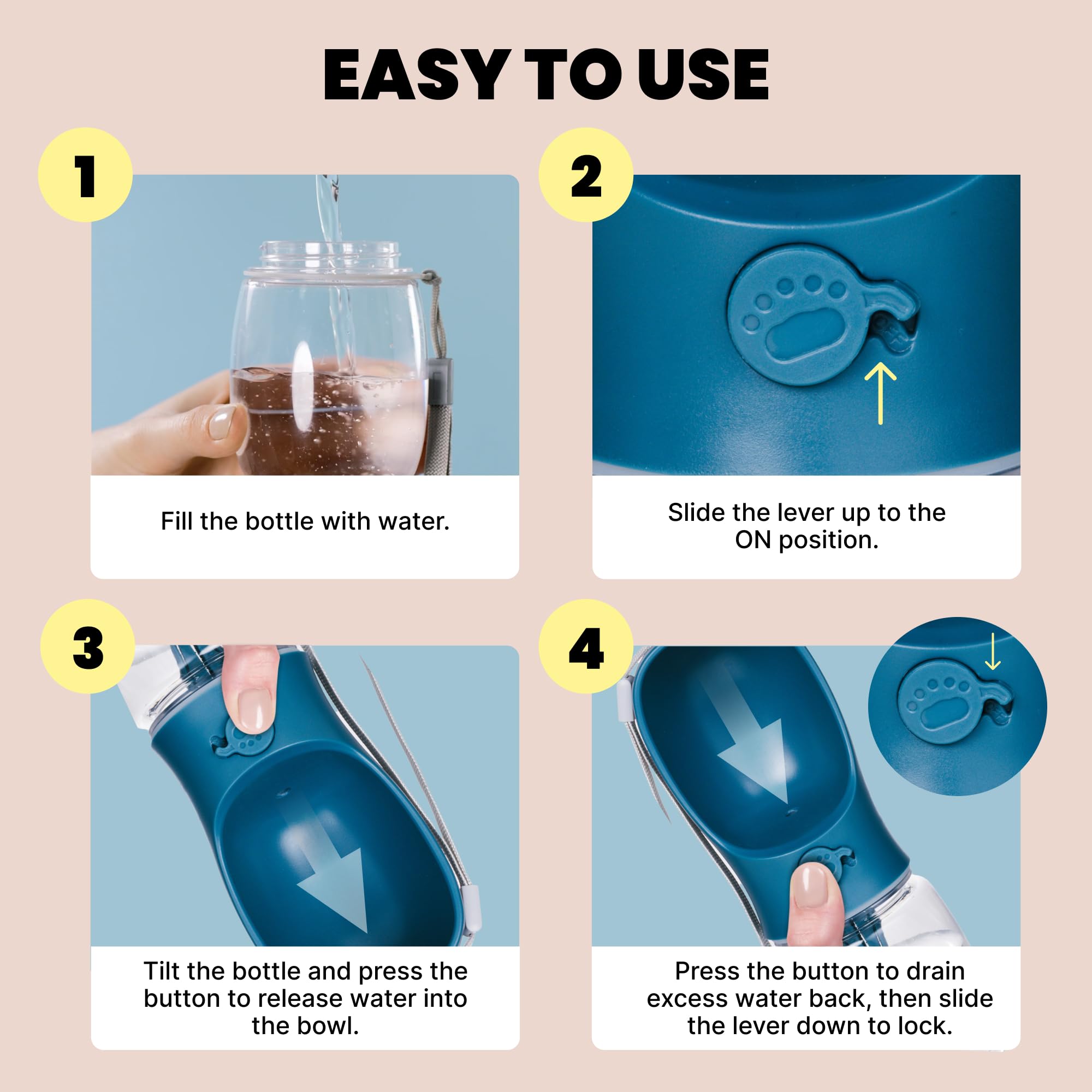 EASY TO USE

1

Fill the bottle with water.

2

Slide the lever up to the ON position.

3

Tilt the bottle and press the button to release water into the bowl.

4

Press the button to drain excess water back, then slide the lever down to lock.